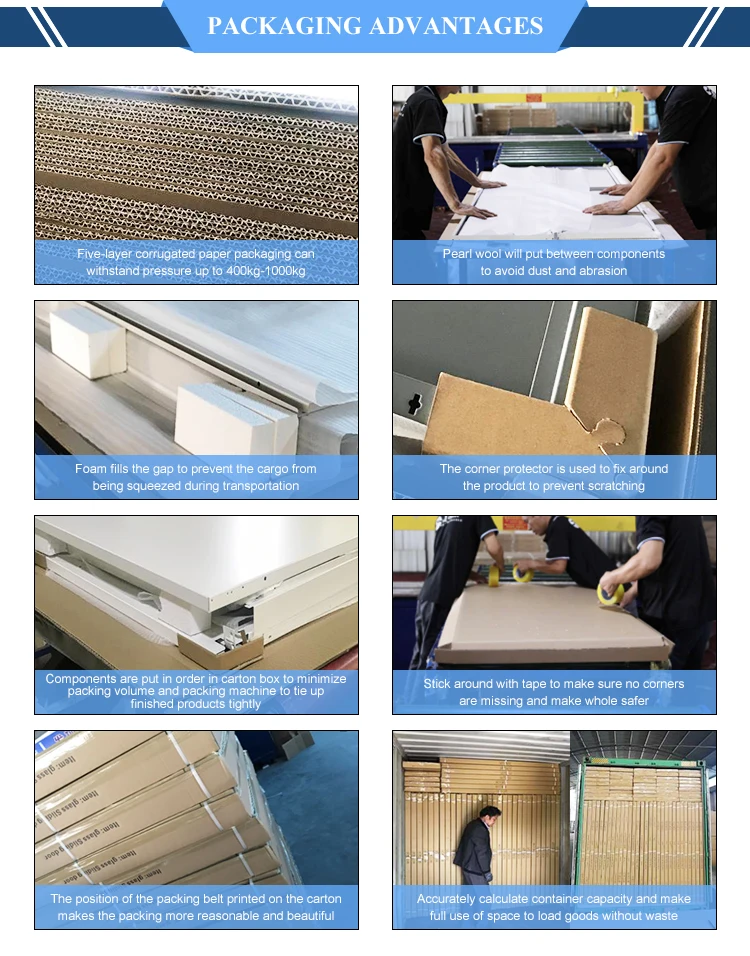 PACKAGING ADVANTAGES

Five-layer corrugated paper packaging can withstand pressure up to 400kg-1000kg

Pearl wool will put between components to avoid dust and abrasion

Foam fills the gap to prevent the cargo from being squeezed during transportation

The corner protector is used to fix around the product to prevent scratching

Components are put in order in carton box to minimize packing volume and packing machine to tie up finished products tightly

Stick around with tape to make sure no corners are missing and make whole safer

Item: glass sliding door

Item: glass sliding door

Item: glass sliding door

The position of the packing belt printed on the carton makes the packing more reasonable and beautiful

Accurately calculate container capacity and make full use of space to load goods without waste