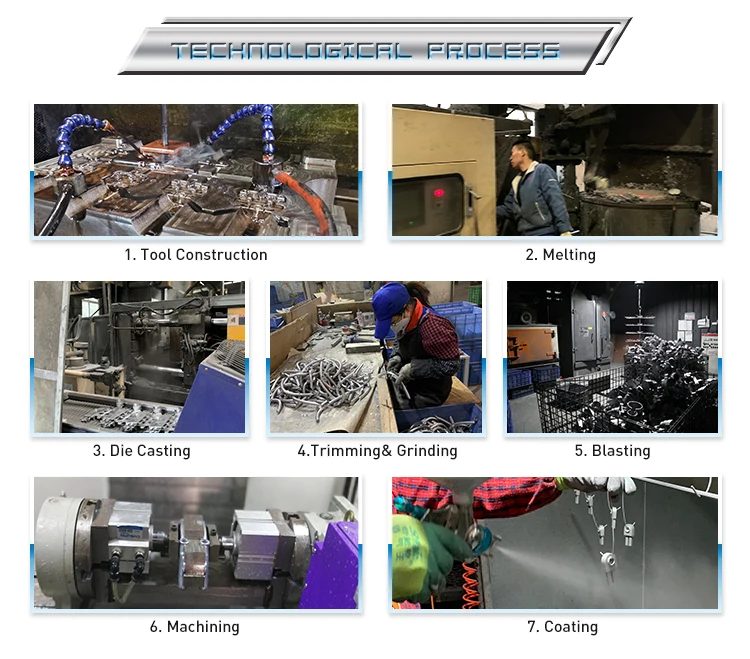 TECHNOLOGICAL PROCESS

1. Tool Construction

2. Melting

3. Die Casting

4.Trimming& Grinding

5. Blasting

6. Machining

7. Coating