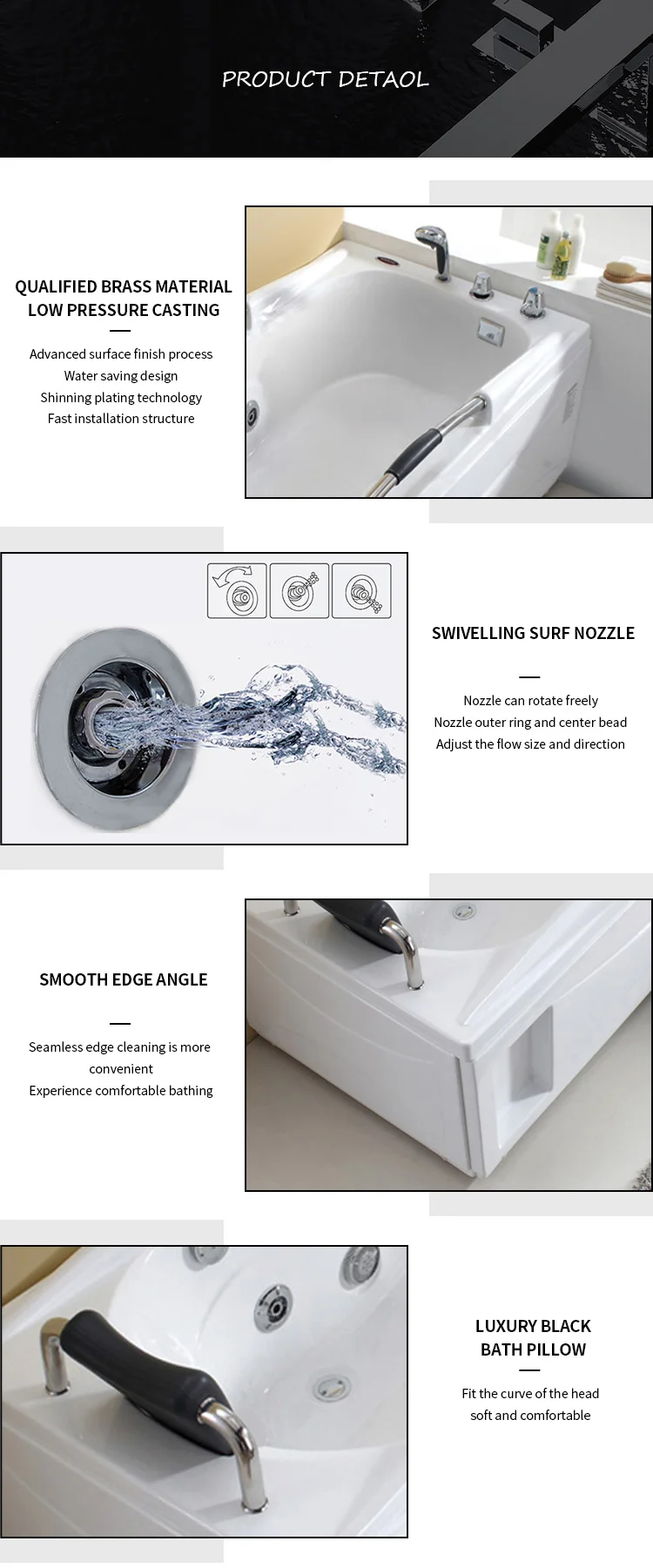 PRODUCT DETAOL

QUALIFIED BRASS MATERIAL
LOW PRESSURE CASTING

Advanced surface finish process
Water saving design
Shinning plating technology
Fast installation structure

SWIVELLING SURF NOZZLE

Nozzle can rotate freely
Nozzle outer ring and center bead
Adjust the flow size and direction

SMOOTH EDGE ANGLE

Seamless edge cleaning is more convenient
Experience comfortable bathing

LUXURY BLACK
BATH PILLOW

Fit the curve of the head
soft and comfortable