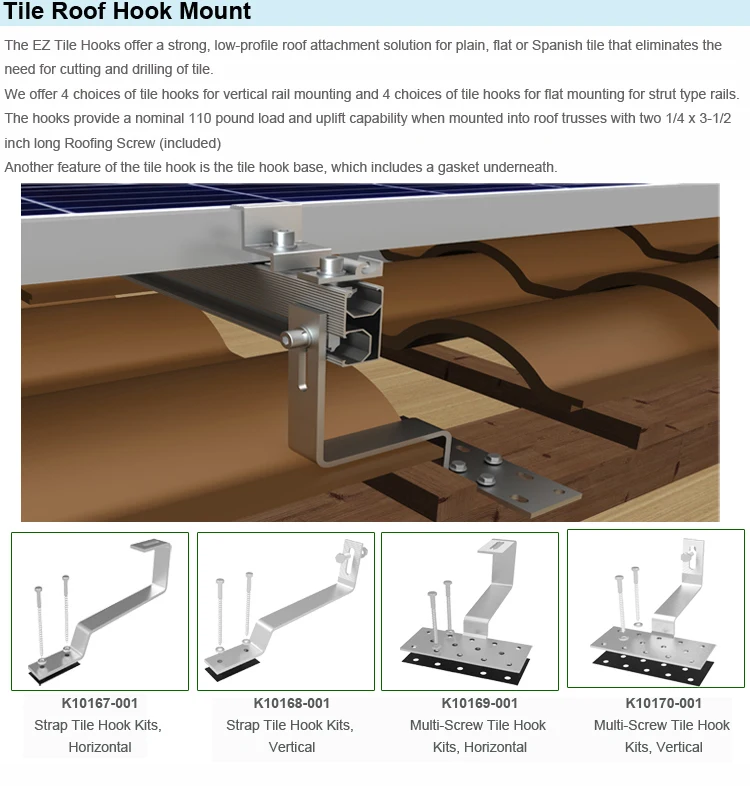 Tile Roof Hook Mount

The EZ Tile Hooks offer a strong, low-profile roof attachment solution for plain, flat or Spanish tile that eliminates the need for cutting and drilling of tile.

We offer 4 choices of tile hooks for vertical rail mounting and 4 choices of tile hooks for flat mounting for strut type rails.

The hooks provide a nominal 110 pound load and uplift capability when mounted into roof trusses with two 1/4 x 3-1/2 inch long Roofing Screw (included)

Another feature of the tile hook is the tile hook base, which includes a gasket underneath.

K10167-001
Strap Tile Hook Kits, Horizontal

K10168-001
Strap Tile Hook Kits, Vertical

K10169-001
Multi-Screw Tile Hook Kits, Horizontal

K10170-001
Multi-Screw Tile Hook Kits, Vertical