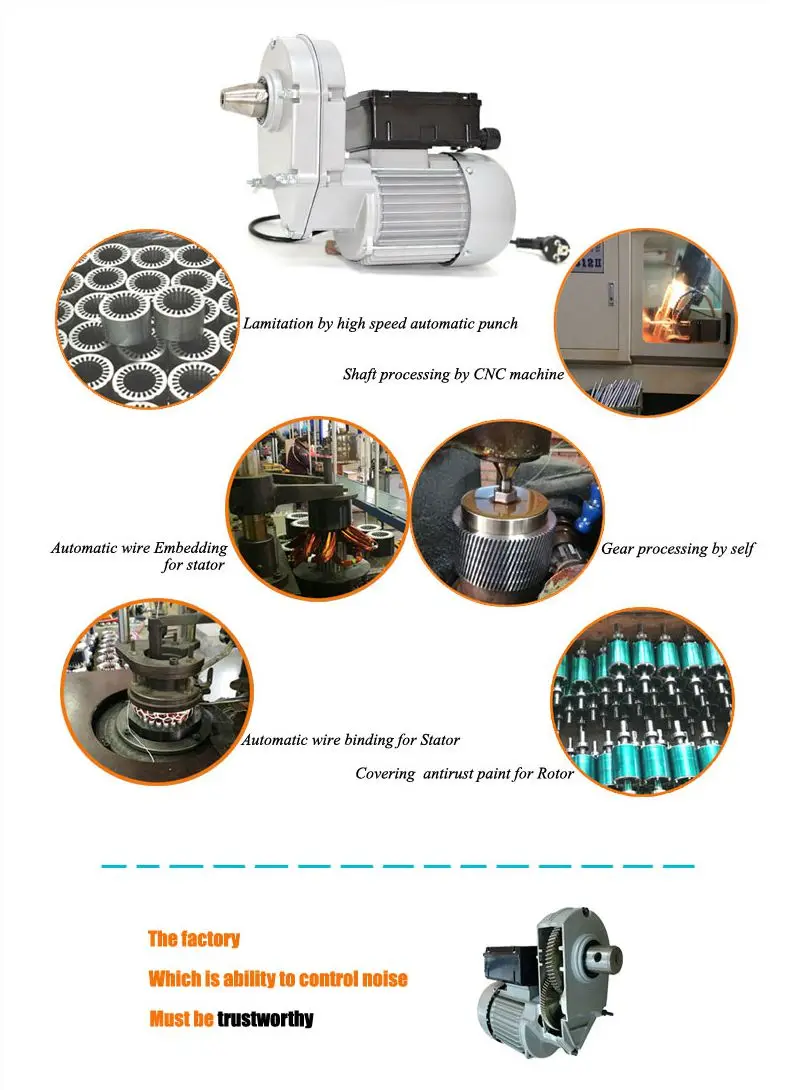 Lamitation by high speed automatic punch

Shaft processing by CNC machine

Automatic wire Embedding for stator

Gear processing by self

Automatic wire binding for Stator

Covering antirust paint for Rotor

The factory

Which is ability to control noise

Must be trustworthy