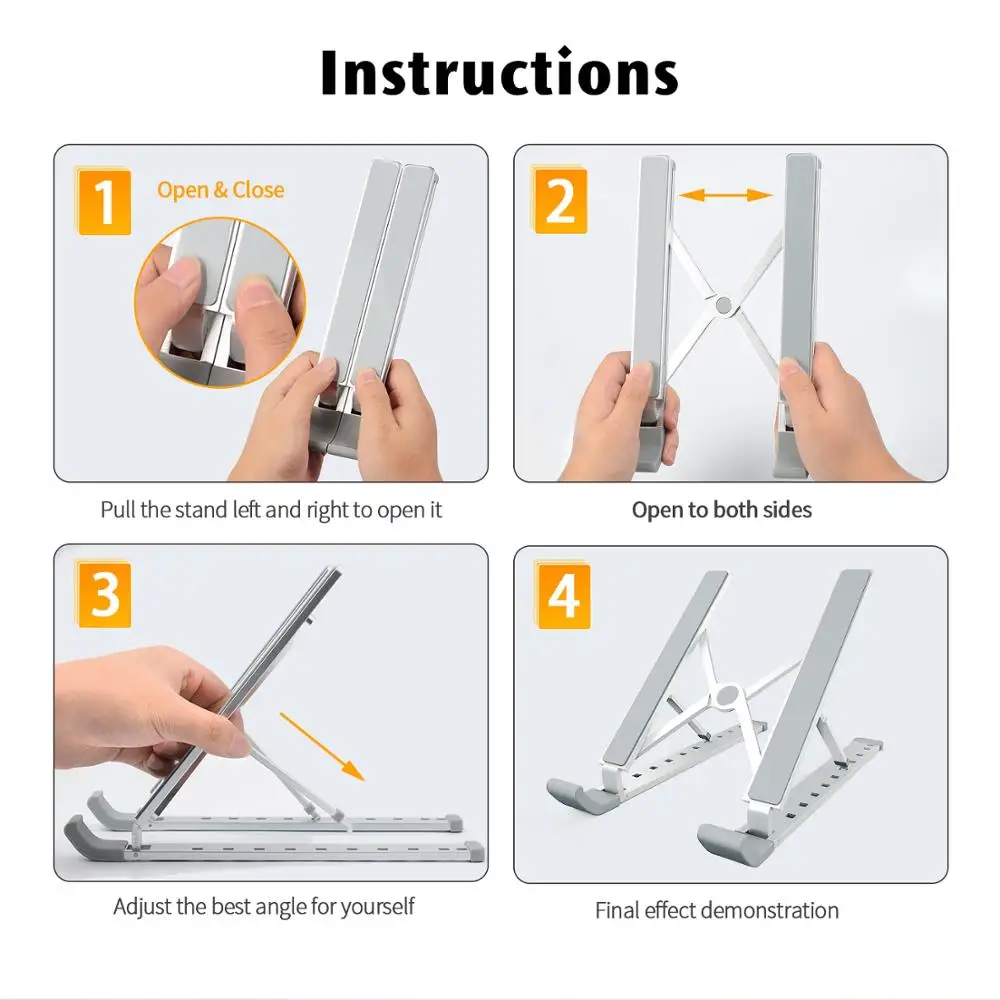 Instructions

1

Open & Close

Pull the stand left and right to open it

2

Open to both sides

3

Adjust the best angle for yourself

4

Final effect demonstration