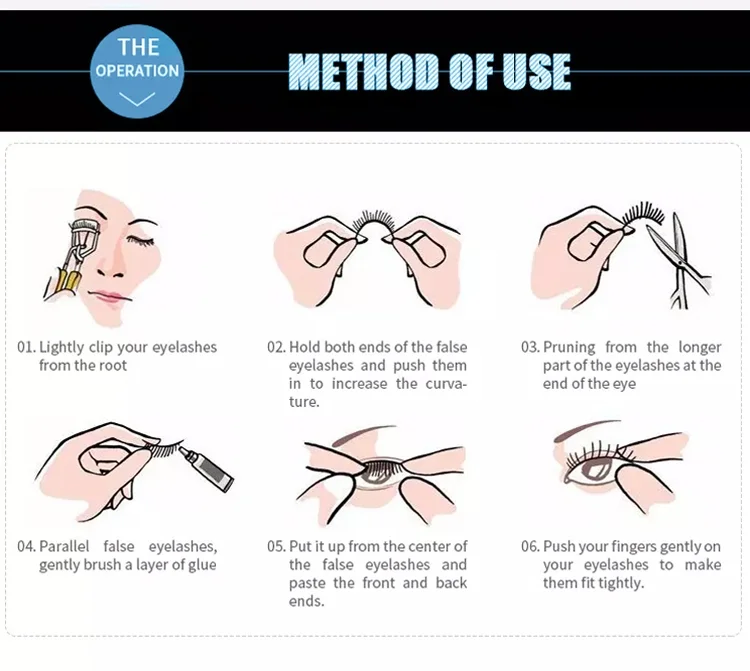 THE OPERATION

METHOD OF USE

01. Lightly clip your eyelashes from the root

02. Hold both ends of the false eyelashes and push them in to increase the curvature.

03. Pruning from the longer part of the eyelashes at the end of the eye

04. Parallel false eyelashes, gently brush a layer of glue

05. Put it up from the center of the false eyelashes and paste the front and back ends.

06. Push your fingers gently on your eyelashes to make them fit tightly.