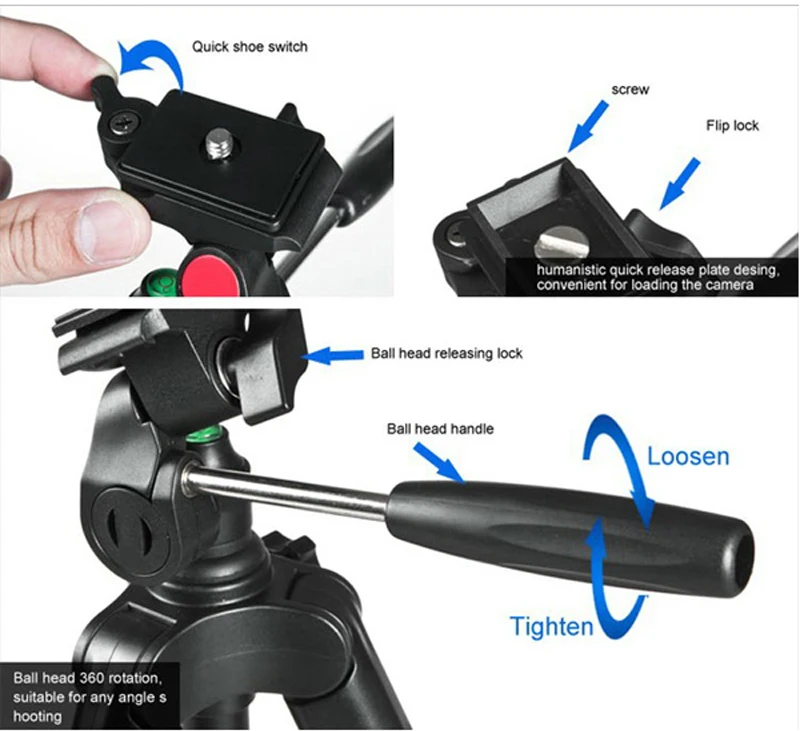 Quick shoe switch

screw

Flip lock

humanistic quick release plate desing, convenient for loading the camera

Ball head releasing lock

Ball head handle

Loosen

Tighten

Ball head 360 rotation, suitable for any angle s hooting