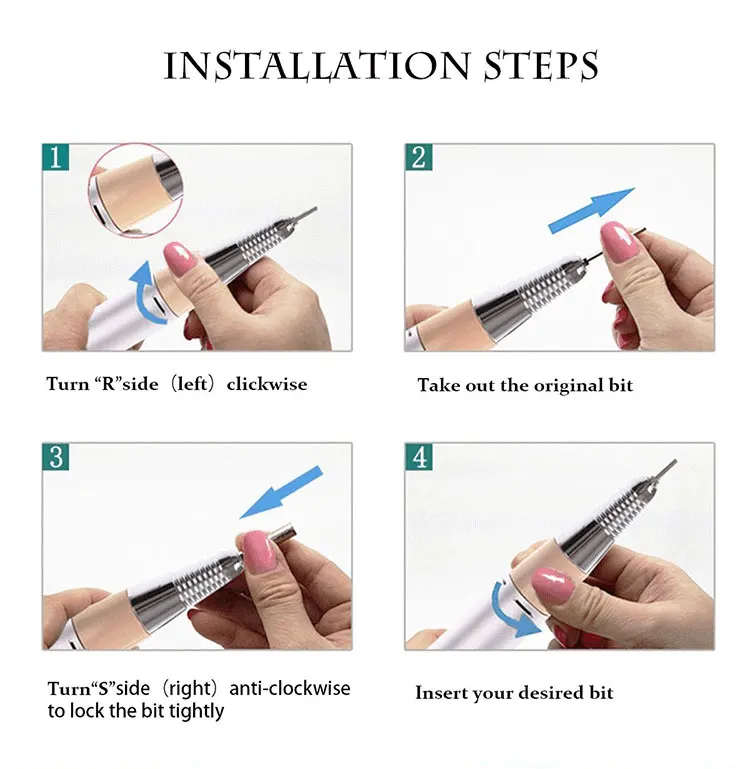 INSTALLATION STEPS

1

Turn “R”side（left）clickwise

2

Take out the original bit

3

Turn“S”side（right）anti-clockwise to lock the bit tightly

4

Insert your desired bit