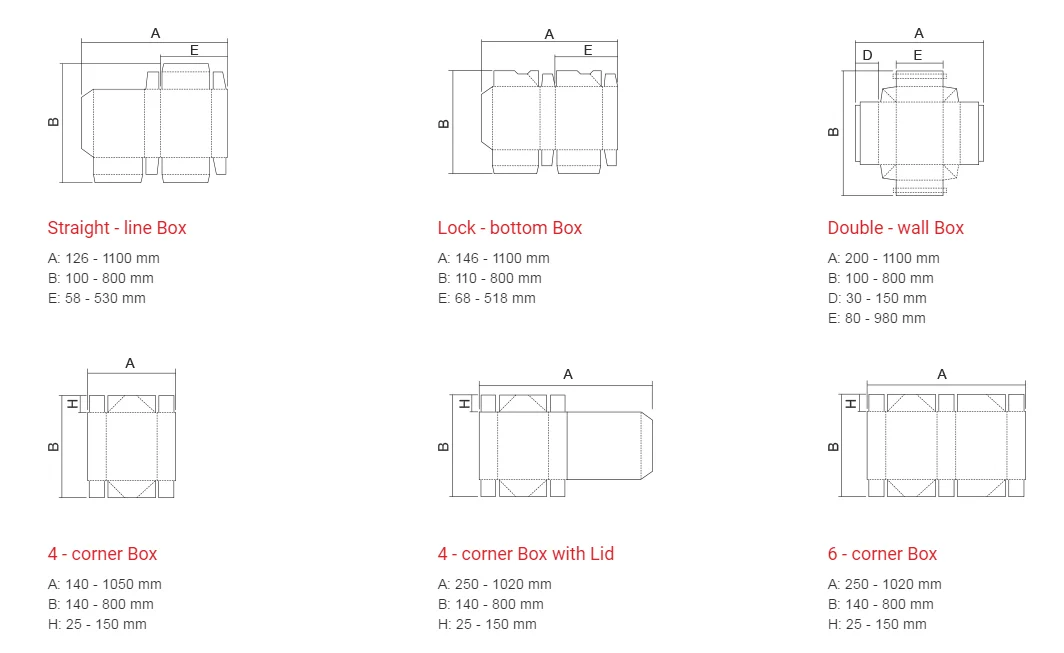 A
E
B

Straight - line Box

A: 126 - 1100 mm
B: 100 - 800 mm
E: 58 - 530 mm

A
E
B

Lock - bottom Box

A: 146 - 1100 mm
B: 110 - 800 mm
E: 68 - 518 mm

A
D
E
B

Double - wall Box

A: 200 - 1100 mm
B: 100 - 800 mm
D: 30 - 150 mm
E: 80 - 980 mm

A
H
B

4 - corner Box

A: 140 - 1050 mm
B: 140 - 800 mm
H: 25 - 150 mm

A
H
B

4 - corner Box with Lid

A: 250 - 1020 mm
B: 140 - 800 mm
H: 25 - 150 mm

A
H
B

6 - corner Box

A: 250 - 1020 mm
B: 140 - 800 mm
H: 25 - 150 mm