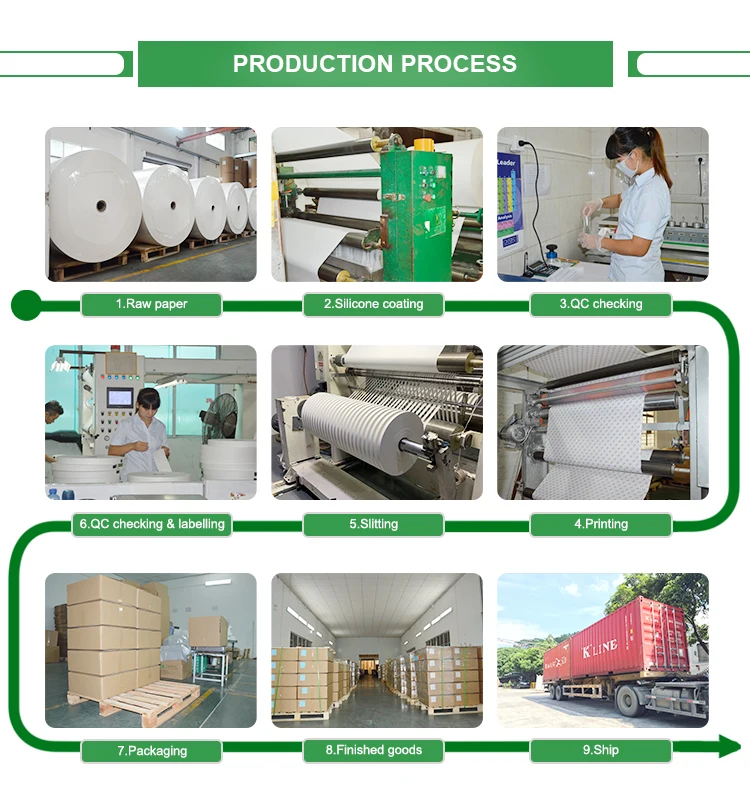 PRODUCTION PROCESS

Leader

1.Raw paper

2.Silicone coating

3.QC checking

6.QC checking & labelling

5.Slitting

4.Printing

K LINE

7.Packaging

8.Finished goods

9.Ship