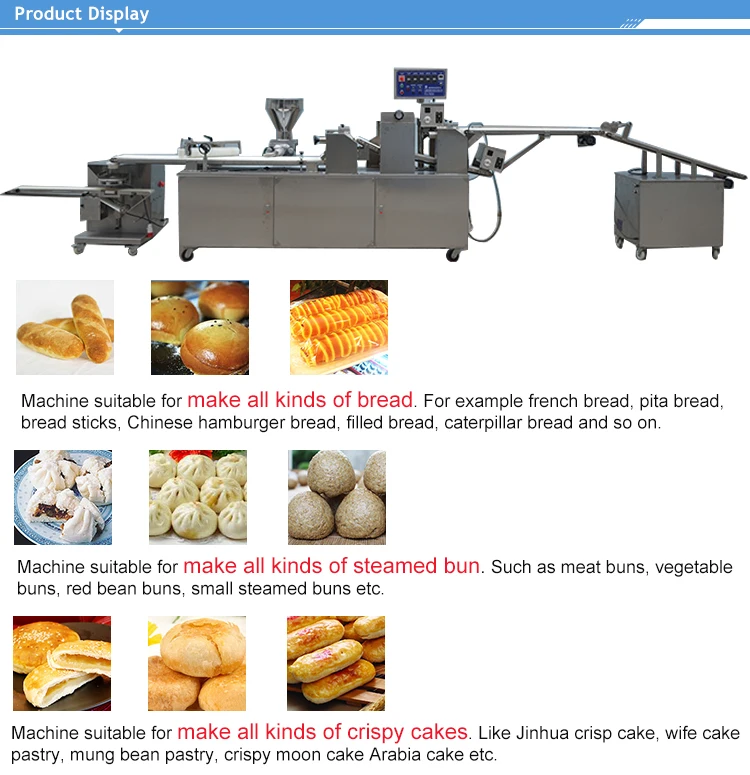 Product Display

Machine suitable for make all kinds of bread. For example french bread, pita bread, bread sticks, Chinese hamburger bread, filled bread, caterpillar bread and so on.

Machine suitable for make all kinds of steamed bun. Such as meat buns, vegetable buns, red bean buns, small steamed buns etc.

Machine suitable for make all kinds of crispy cakes. Like Jinhua crisp cake, wife cake pastry, mung bean pastry, crispy moon cake Arabia cake etc.