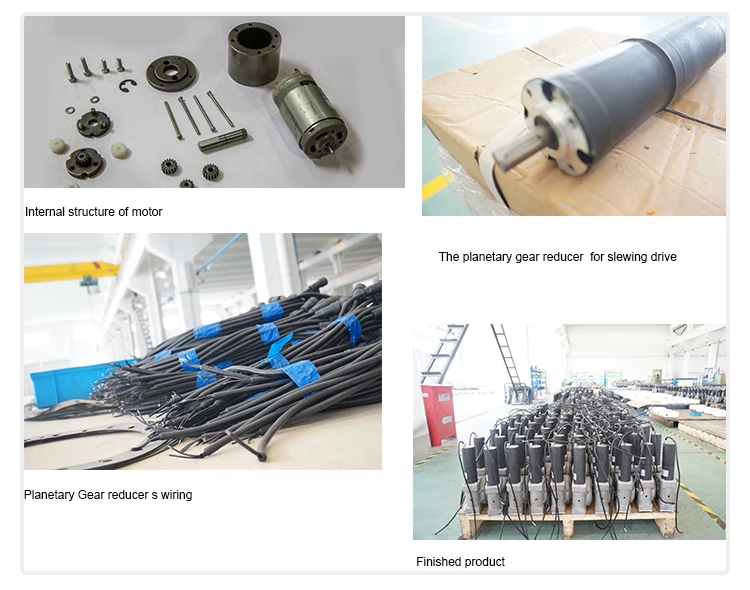 Internal structure of motor

The planetary gear reducer  for slewing drive

Planetary Gear reducer s wiring

Finished product