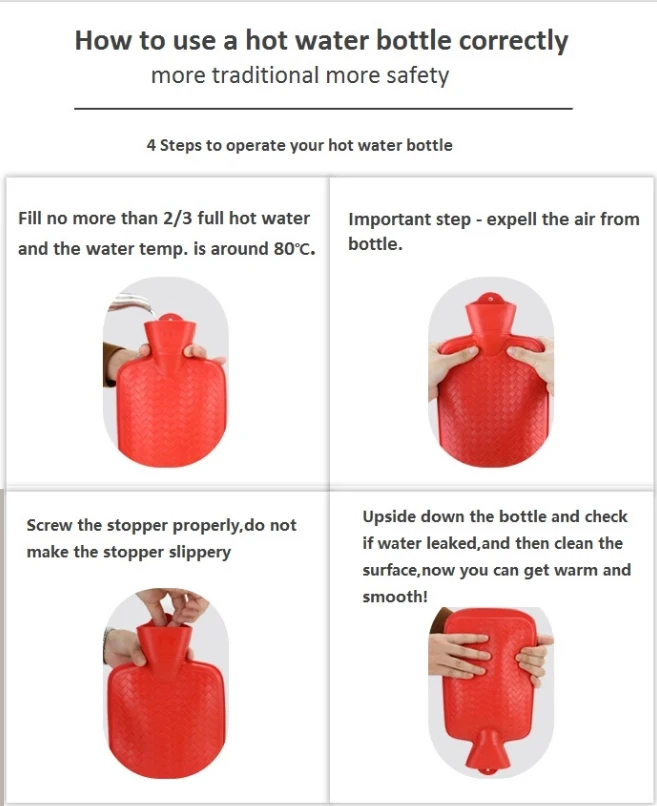 How to use a hot water bottle correctly
more traditional more safety

4 Steps to operate your hot water bottle

Fill no more than 2/3 full hot water and the water temp. is around 80℃.

Important step - expell the air from bottle.

Screw the stopper properly,do not make the stopper slippery

Upside down the bottle and check if water leaked,and then clean the surface,now you can get warm and smooth!