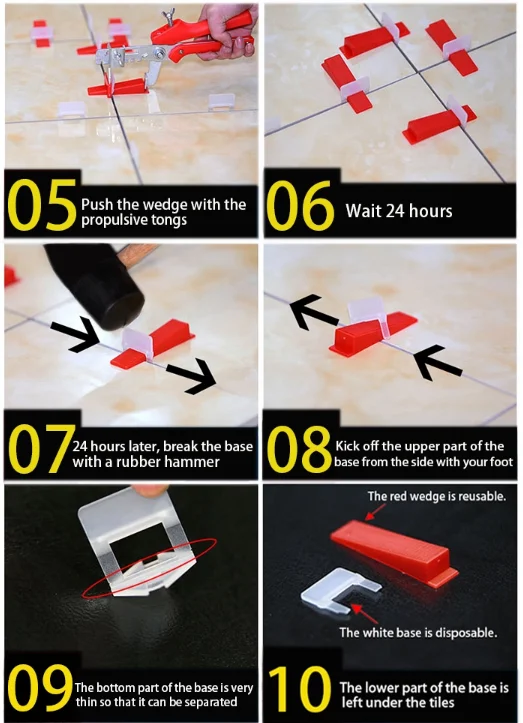 05 Push the wedge with the propulsive tongs

06 Wait 24 hours

07 24 hours later, break the base with a rubber hammer

08 Kick off the upper part of the base from the side with your foot

09 The bottom part of the base is very thin so that it can be separated

The red wedge is reusable.

The white base is disposable.

10 The lower part of the base is left under the tiles