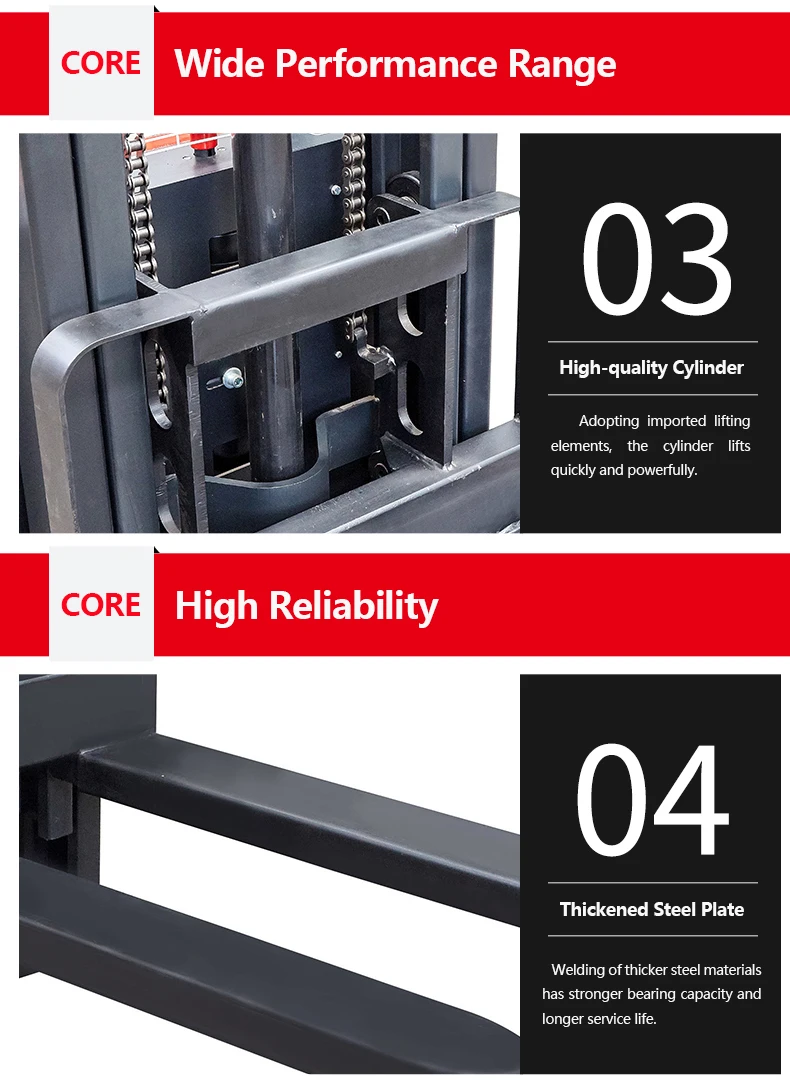 CORE Wide Performance Range

03

High-quality Cylinder

Adopting imported lifting elements, the cylinder lifts quickly and powerfully.

CORE High Reliability

04

Thickened Steel Plate

Welding of thicker steel materials has stronger bearing capacity and longer service life.