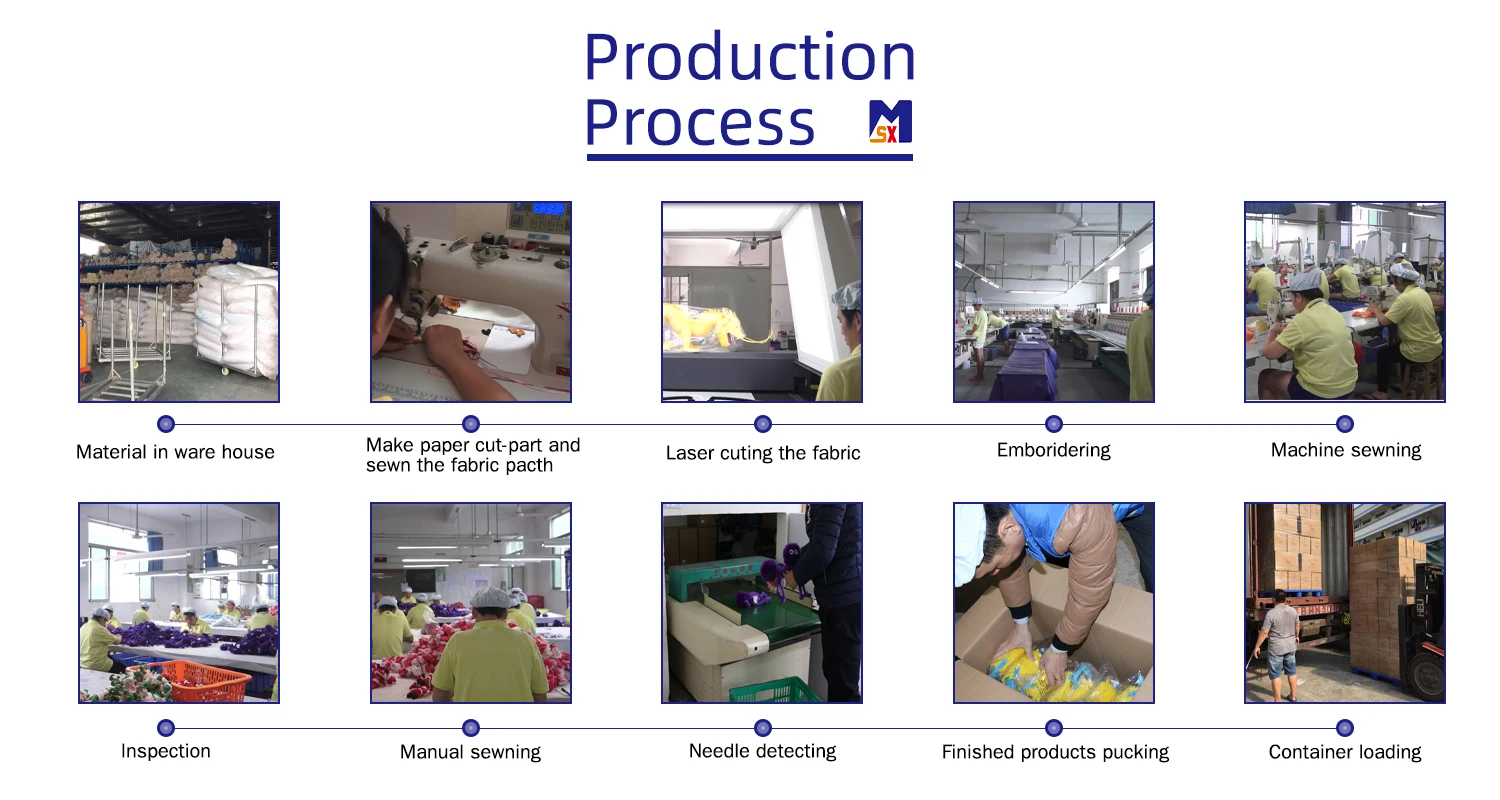 Production Process

MSX

Material in ware house

Make paper cut-part and sewn the fabric pacth

Laser cuting the fabric

Emboridering

Machine sewning

Inspection

Manual sewning

Needle detecting

Finished products pucking

Container loading