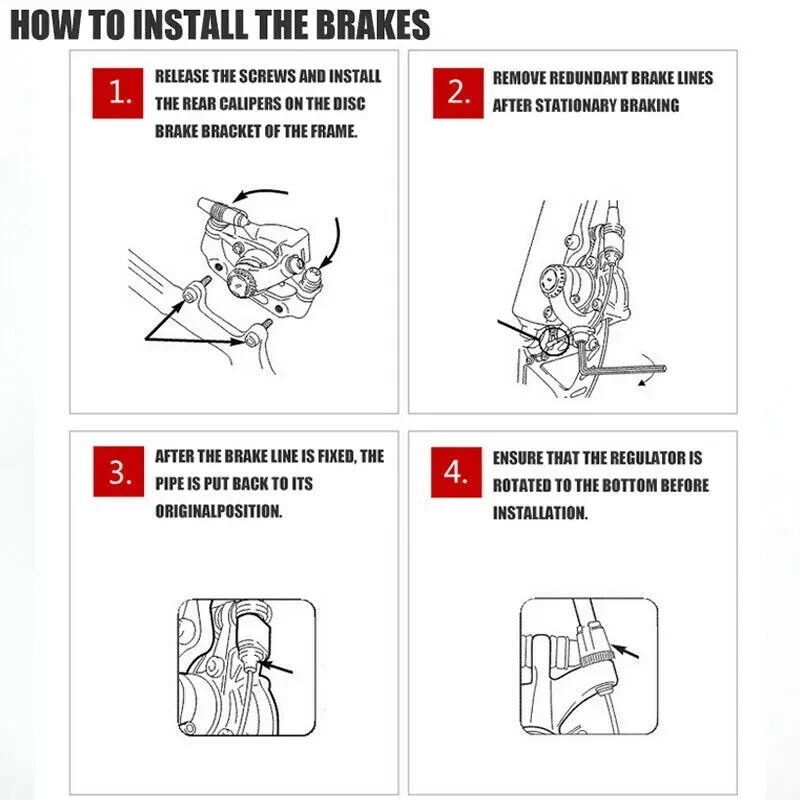 HOW TO INSTALL THE BRAKES

1. RELEASE THE SCREWS AND INSTALL THE REAR CALIPERS ON THE DISC BRAKE BRACKET OF THE FRAME.

2. REMOVE REDUNDANT BRAKE LINES AFTER STATIONARY BRAKING

3. AFTER THE BRAKE LINE IS FIXED, THE PIPE IS PUT BACK TO ITS ORIGINALPOSITION.

4. ENSURE THAT THE REGULATOR IS ROTATED TO THE BOTTOM BEFORE INSTALLATION.