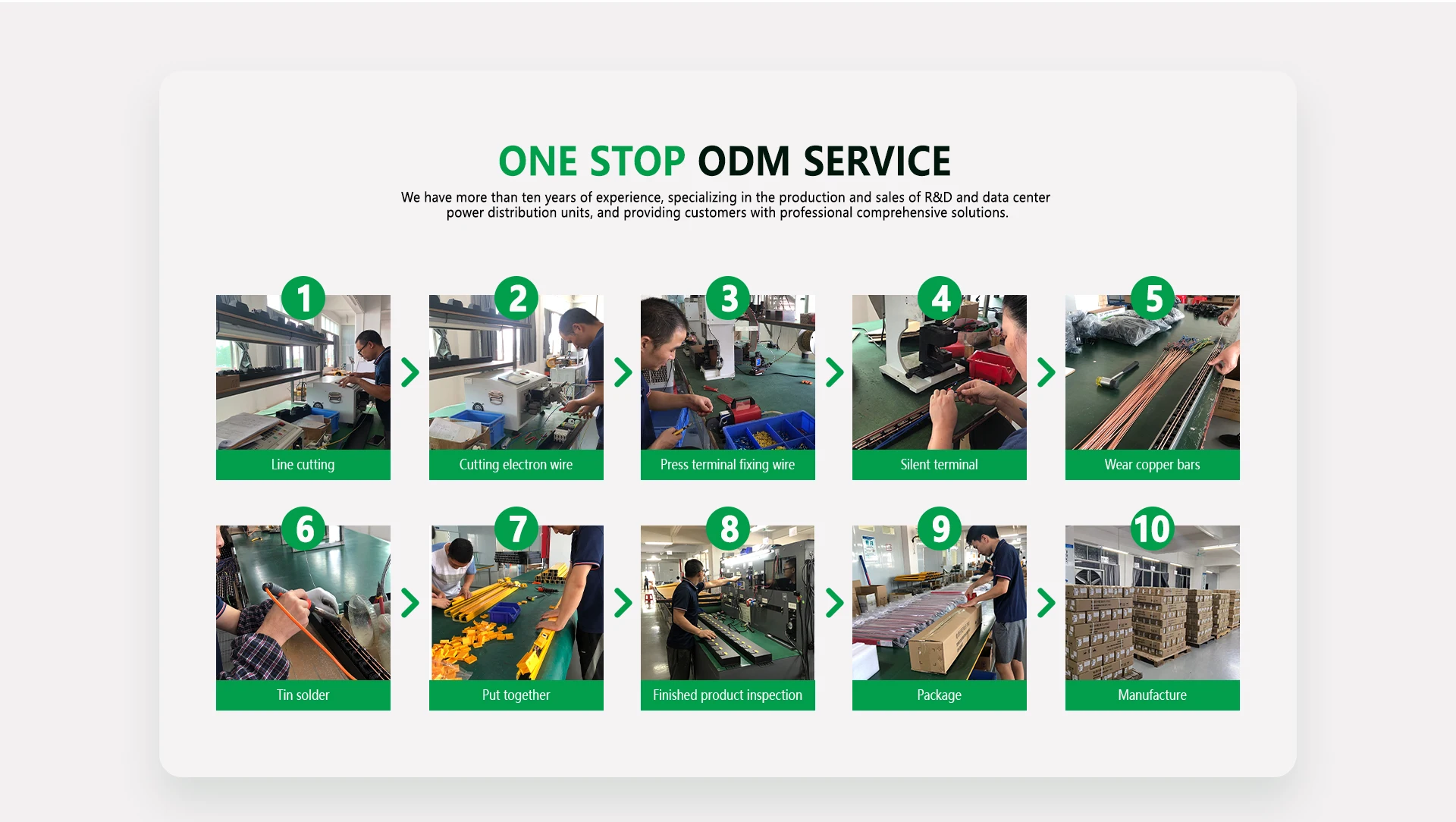 ONE STOP ODM SERVICE

We have more than ten years of experience, specializing in the production and sales of R&D and data center power distribution units, and providing customers with professional comprehensive solutions.

1
Line cutting

2
Cutting electron wire

3
Press terminal fixing wire

4
Silent terminal

5
Wear copper bars

6
Tin solder

7
Put together

8
Finished product inspection

9
Package

10
Manufacture