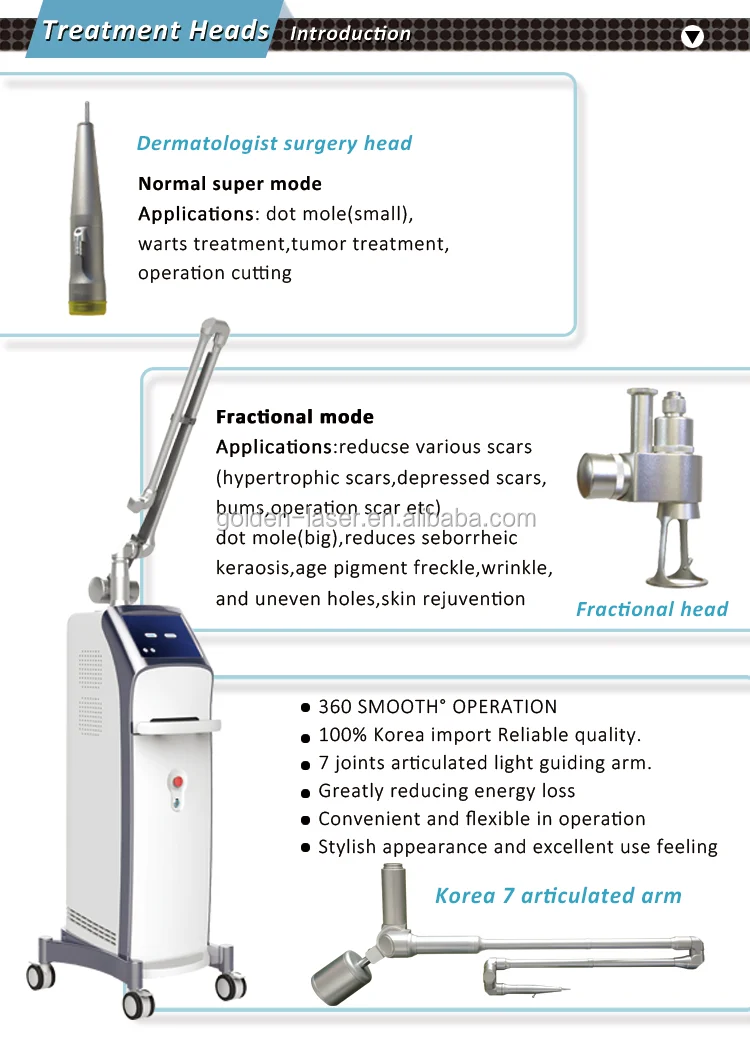 Treatment Heads Introduction

Dermatologist surgery head

Normal super mode
Applications: dot mole(small), warts treatment,tumor treatment, operation cutting

Fractional mode
Applications:reducse various scars (hypertrophic scars,depressed scars, bums,operation scar etc)
golden-laser.en.alibaba.com
dot mole(big),reduces seborrheic keraosis,age pigment freckle,wrinkle, and uneven holes,skin rejuvention

Fractional head

● 360 SMOOTH° OPERATION
● 100% Korea import Reliable quality.
● 7 joints articulated light guiding arm.
● Greatly reducing energy loss
● Convenient and flexible in operation
● Stylish appearance and excellent use feeling

Korea 7 articulated arm