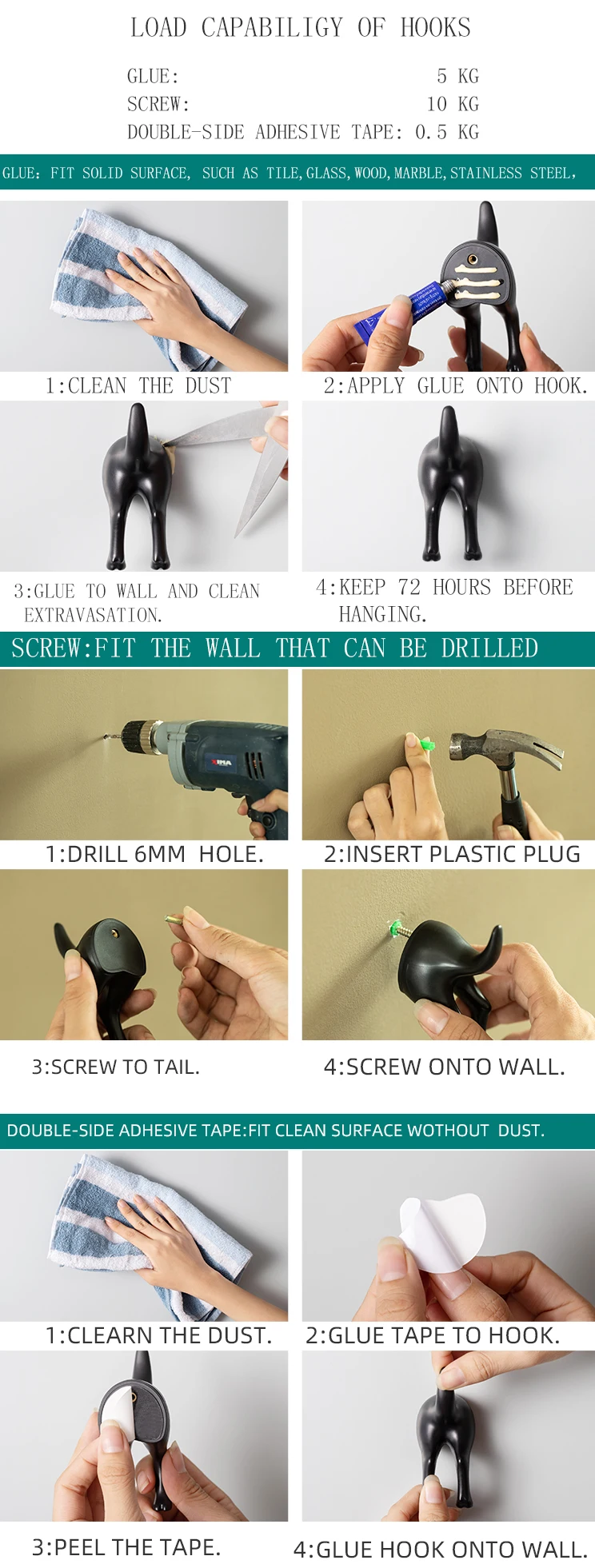 LOAD CAPABILIGY OF HOOKS

GLUE: 5 KG
SCREW: 10 KG
DOUBLE-SIDE ADHESIVE TAPE: 0.5 KG

GLUE: FIT SOLID SURFACE, SUCH AS TILE, GLASS, WOOD, MARBLE, STAINLESS STEEL,

1:CLEAN THE DUST

2:APPLY GLUE ONTO HOOK.

3:GLUE TO WALL AND CLEAN EXTRAVASATION.

4:KEEP 72 HOURS BEFORE HANGING.

SCREW:FIT THE WALL THAT CAN BE DRILLED

XIMA

1:DRILL 6MM HOLE.

2:INSERT PLASTIC PLUG

3:SCREW TO TAIL.

4:SCREW ONTO WALL.

DOUBLE-SIDE ADHESIVE TAPE:FIT CLEAN SURFACE WOTHOUT DUST.

1:CLEARN THE DUST.

2:GLUE TAPE TO HOOK.

3:PEEL THE TAPE.

4:GLUE HOOK ONTO WALL.