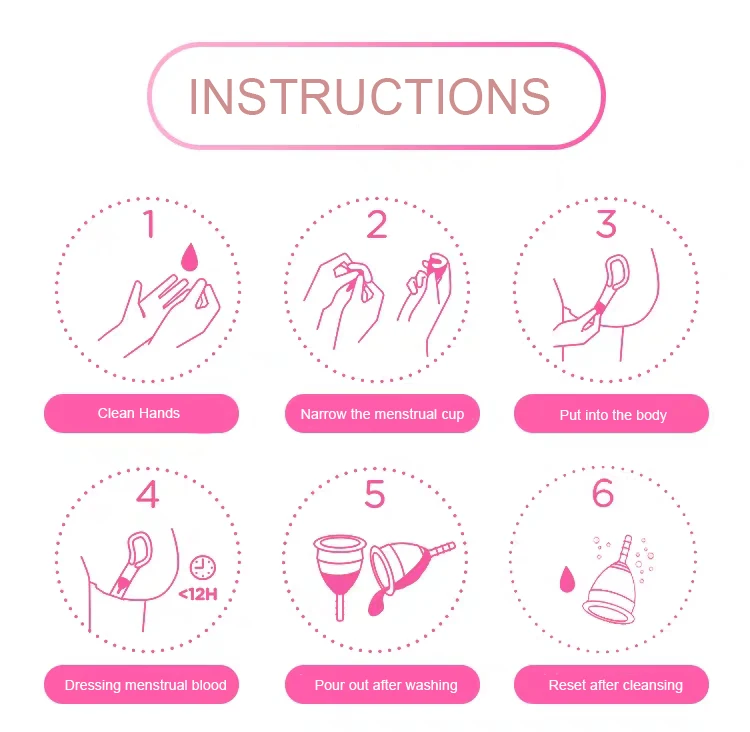 INSTRUCTIONS

1

Clean Hands

2

Narrow the menstrual cup

3

Put into the body

4

<12H

Dressing menstrual blood

5

Pour out after washing

6

Reset after cleansing