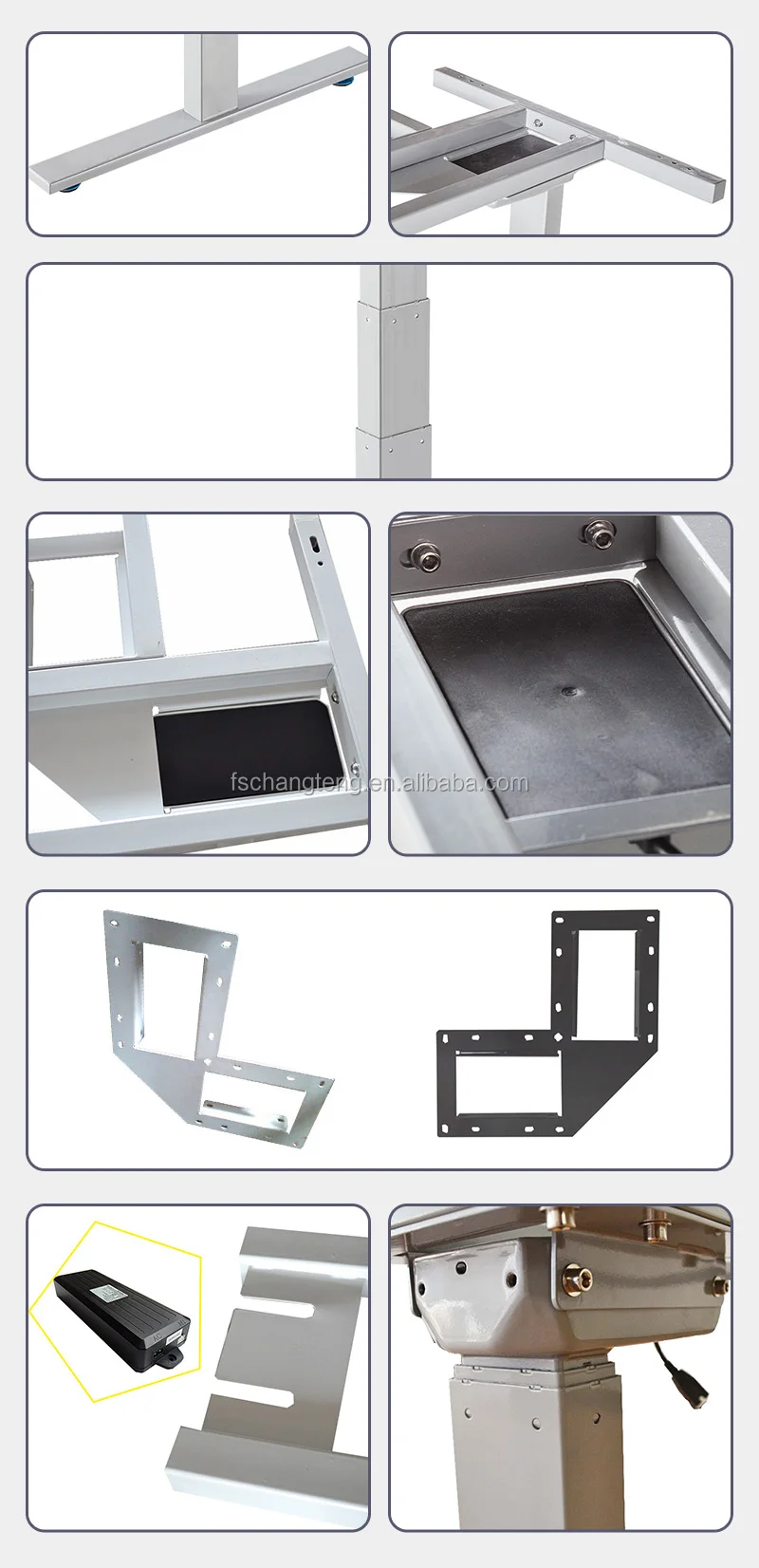 fschangteng.en.alibaba.com