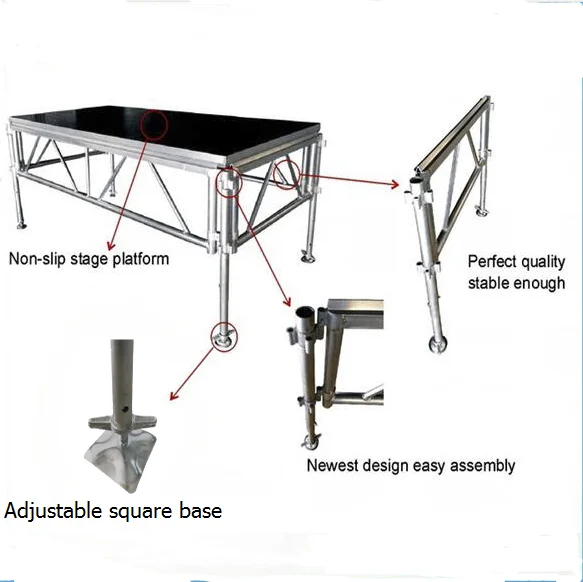 Non-slip stage platform

Perfect quality stable enough

Newest design easy assembly

Adjustable square base