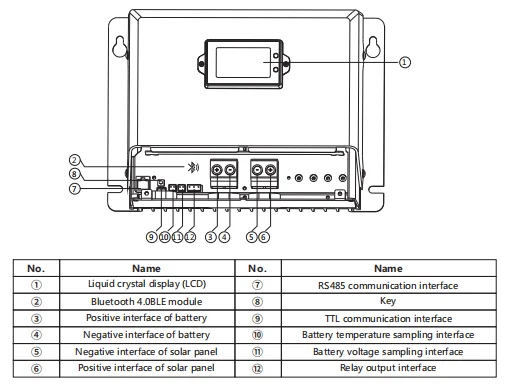 ①

②
⑧
⑦

⑨ ⑩ ⑪ ⑫ ③ ④ ⑤ ⑥

| No. | Name | No. | Name |
|---|---|---|---|
| ① | Liquid crystal display (LCD) | ⑦ | RS485 communication interface |
| ② | Bluetooth 4.0BLE module | ⑧ | Key |
| ③ | Positive interface of battery | ⑨ | TTL communication interface |
| ④ | Negative interface of battery | ⑩ | Battery temperature sampling interface |
| ⑤ | Negative interface of solar panel | ⑪ | Battery voltage sampling interface |
| ⑥ | Positive interface of solar panel | ⑫ | Relay output interface |