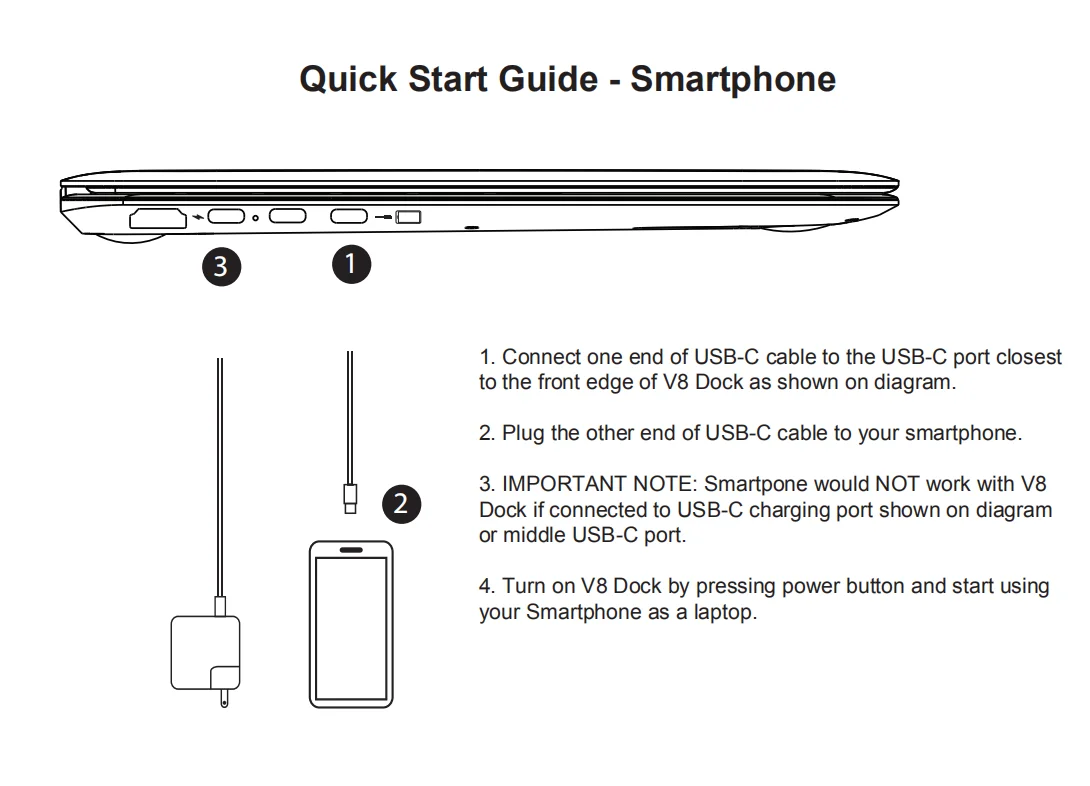 Quick Start Guide - Smartphone

3

1

2

1. Connect one end of USB-C cable to the USB-C port closest to the front edge of V8 Dock as shown on diagram.

2. Plug the other end of USB-C cable to your smartphone.

3. IMPORTANT NOTE: Smartpone would NOT work with V8 Dock if connected to USB-C charging port shown on diagram or middle USB-C port.

4. Turn on V8 Dock by pressing power button and start using your Smartphone as a laptop.