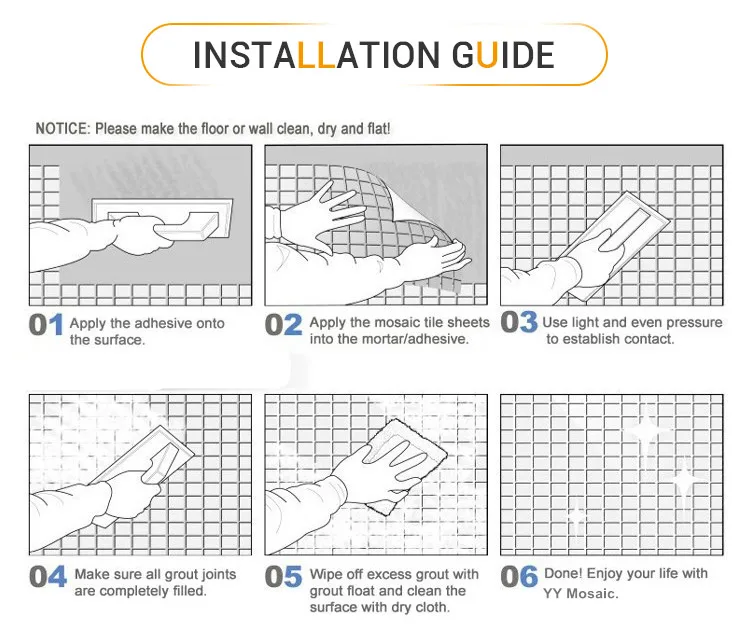 INSTALLATION GUIDE

NOTICE: Please make the floor or wall clean, dry and flat!

01 Apply the adhesive onto the surface.

02 Apply the mosaic tile sheets into the mortar/adhesive.

03 Use light and even pressure to establish contact.

04 Make sure all grout joints are completely filled.

05 Wipe off excess grout with grout float and clean the surface with dry cloth.

06 Done! Enjoy your life with YY Mosaic.