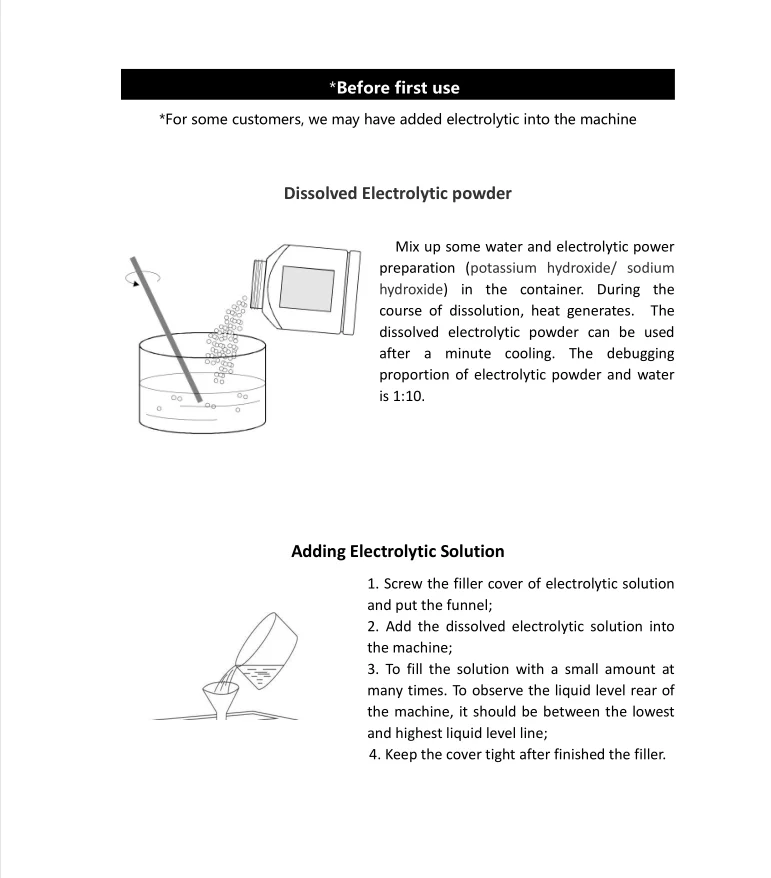 *Before first use

*For some customers, we may have added electrolytic into the machine

Dissolved Electrolytic powder

Mix up some water and electrolytic power preparation (potassium hydroxide/ sodium hydroxide) in the container. During the course of dissolution, heat generates. The dissolved electrolytic powder can be used after a minute cooling. The debugging proportion of electrolytic powder and water is 1:10.

Adding Electrolytic Solution

1. Screw the filler cover of electrolytic solution and put the funnel;
2. Add the dissolved electrolytic solution into the machine;
3. To fill the solution with a small amount at many times. To observe the liquid level rear of the machine, it should be between the lowest and highest liquid level line;
4. Keep the cover tight after finished the filler.