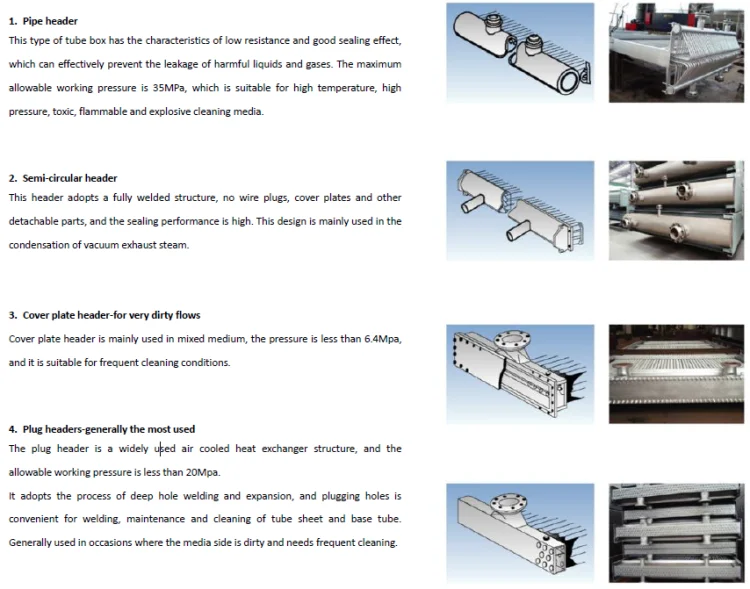 1. Pipe header
This type of tube box has the characteristics of low resistance and good sealing effect, which can effectively prevent the leakage of harmful liquids and gases. The maximum allowable working pressure is 35MPa, which is suitable for high temperature, high pressure, toxic, flammable and explosive cleaning media.

2. Semi-circular header
This header adopts a fully welded structure, no wire plugs, cover plates and other detachable parts, and the sealing performance is high. This design is mainly used in the condensation of vacuum exhaust steam.

3. Cover plate header-for very dirty flows
Cover plate header is mainly used in mixed medium, the pressure is less than 6.4Mpa, and it is suitable for frequent cleaning conditions.

4. Plug headers-generally the most used
The plug header is a widely used air cooled heat exchanger structure, and the allowable working pressure is less than 20Mpa.
It adopts the process of deep hole welding and expansion, and plugging holes is convenient for welding, maintenance and cleaning of tube sheet and base tube. Generally used in occasions where the media side is dirty and needs frequent cleaning.