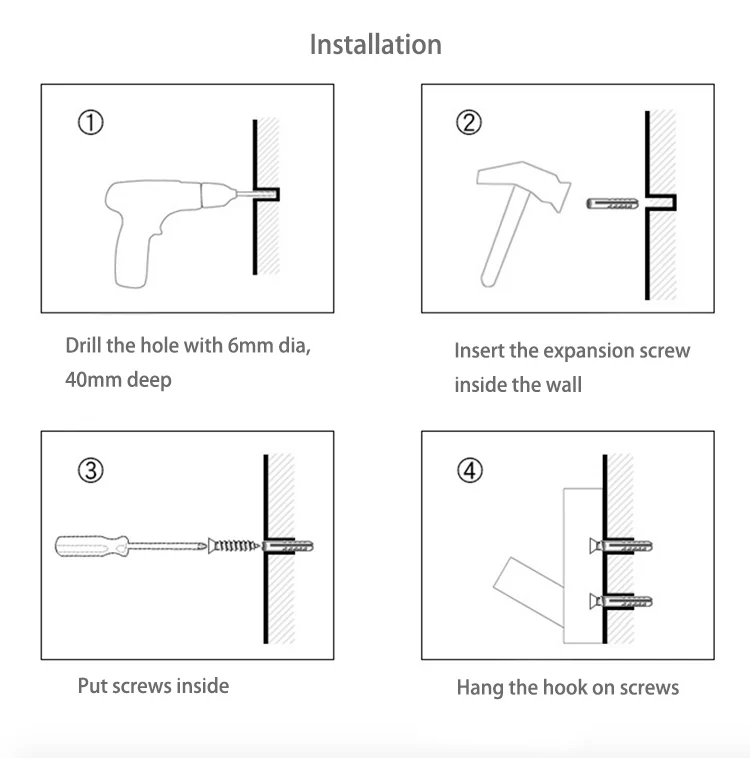 Installation

①

Drill the hole with 6mm dia, 40mm deep

②

Insert the expansion screw inside the wall

③

Put screws inside

④

Hang the hook on screws