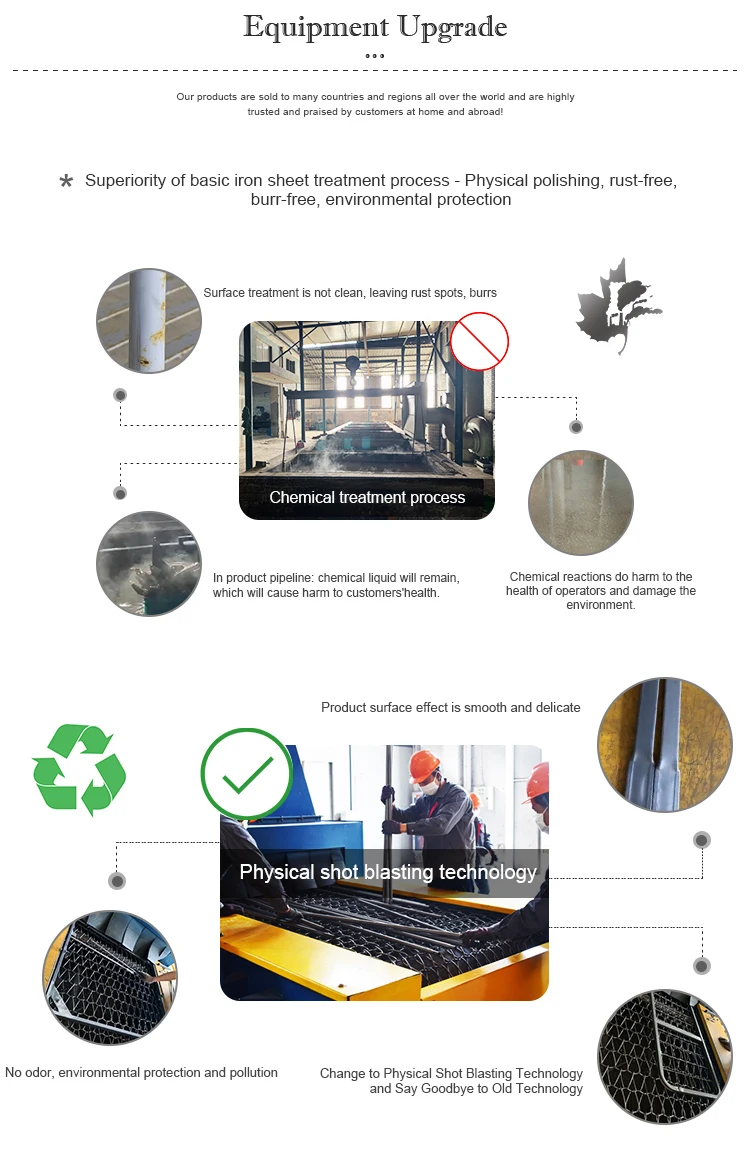 Equipment Upgrade

...

Our products are sold to many countries and regions all over the world and are highly trusted and praised by customers at home and abroad!

* Superiority of basic iron sheet treatment process - Physical polishing, rust-free, burr-free, environmental protection

Surface treatment is not clean, leaving rust spots, burrs

Chemical treatment process

In product pipeline: chemical liquid will remain, which will cause harm to customers'health.

Chemical reactions do harm to the health of operators and damage the environment.

Product surface effect is smooth and delicate

Physical shot blasting technology

No odor, environmental protection and pollution

Change to Physical Shot Blasting Technology and Say Goodbye to Old Technology