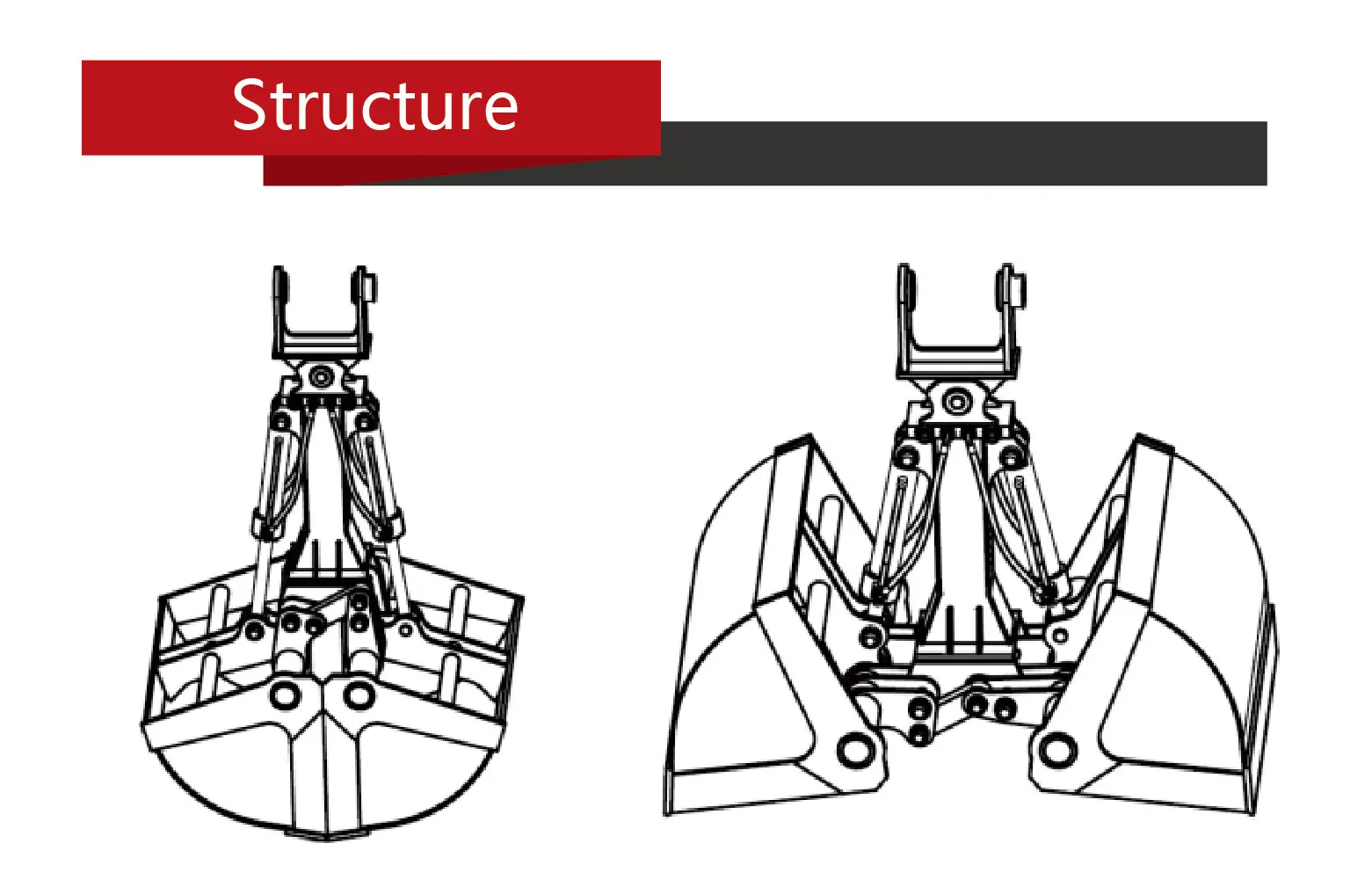 Structure