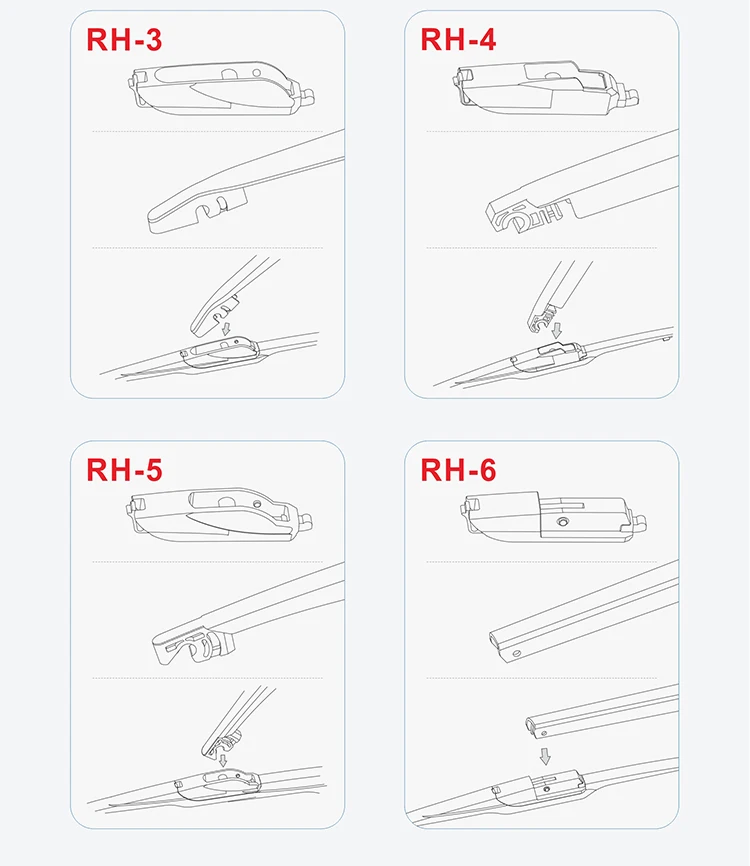 RH-3

RH-4

RH-5

RH-6