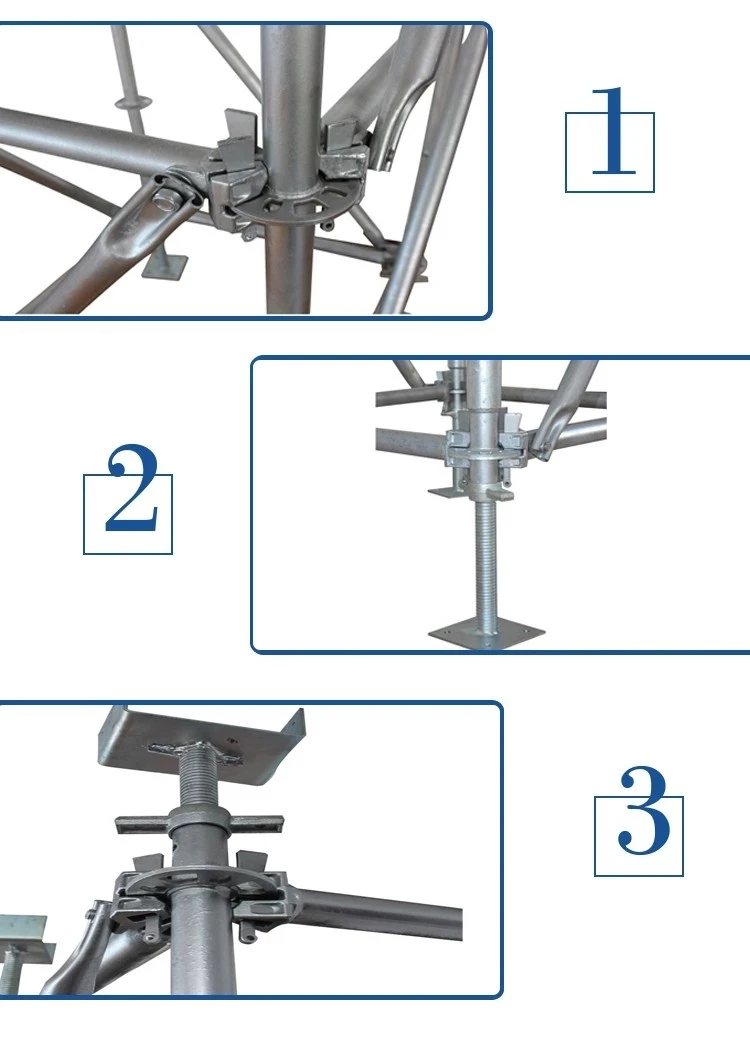 1

2

3