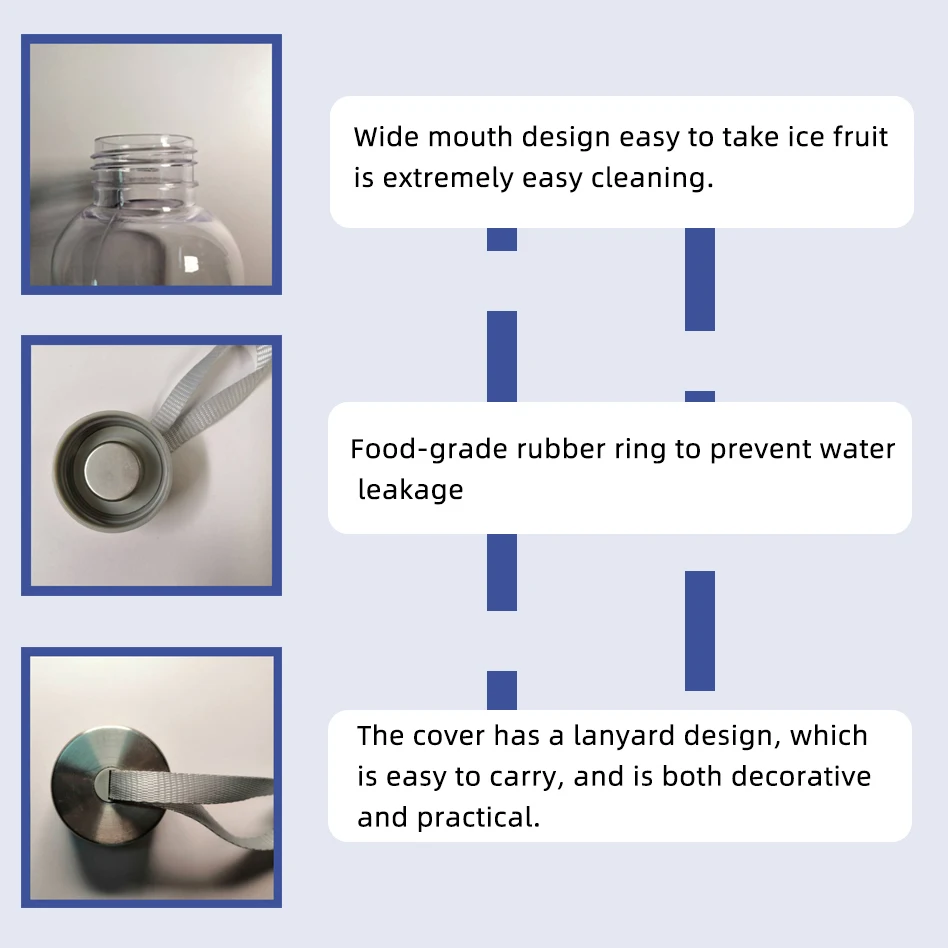 Wide mouth design easy to take ice fruit is extremely easy cleaning.

Food-grade rubber ring to prevent water leakage

The cover has a lanyard design, which is easy to carry, and is both decorative and practical.