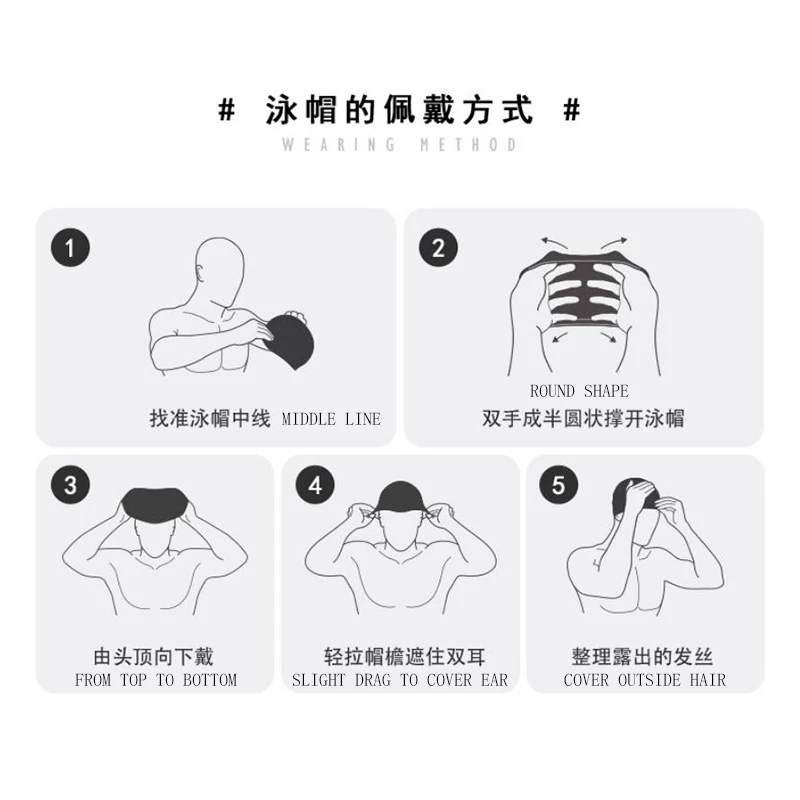 # 泳帽的佩戴方式 #
WEARING METHOD

1
找准泳帽中线 MIDDLE LINE

2
ROUND SHAPE
双手成半圆状撑开泳帽

3
由头顶向下戴
FROM TOP TO BOTTOM

4
轻拉帽檐遮住双耳
SLIGHT DRAG TO COVER EAR

5
整理露出的发丝
COVER OUTSIDE HAIR