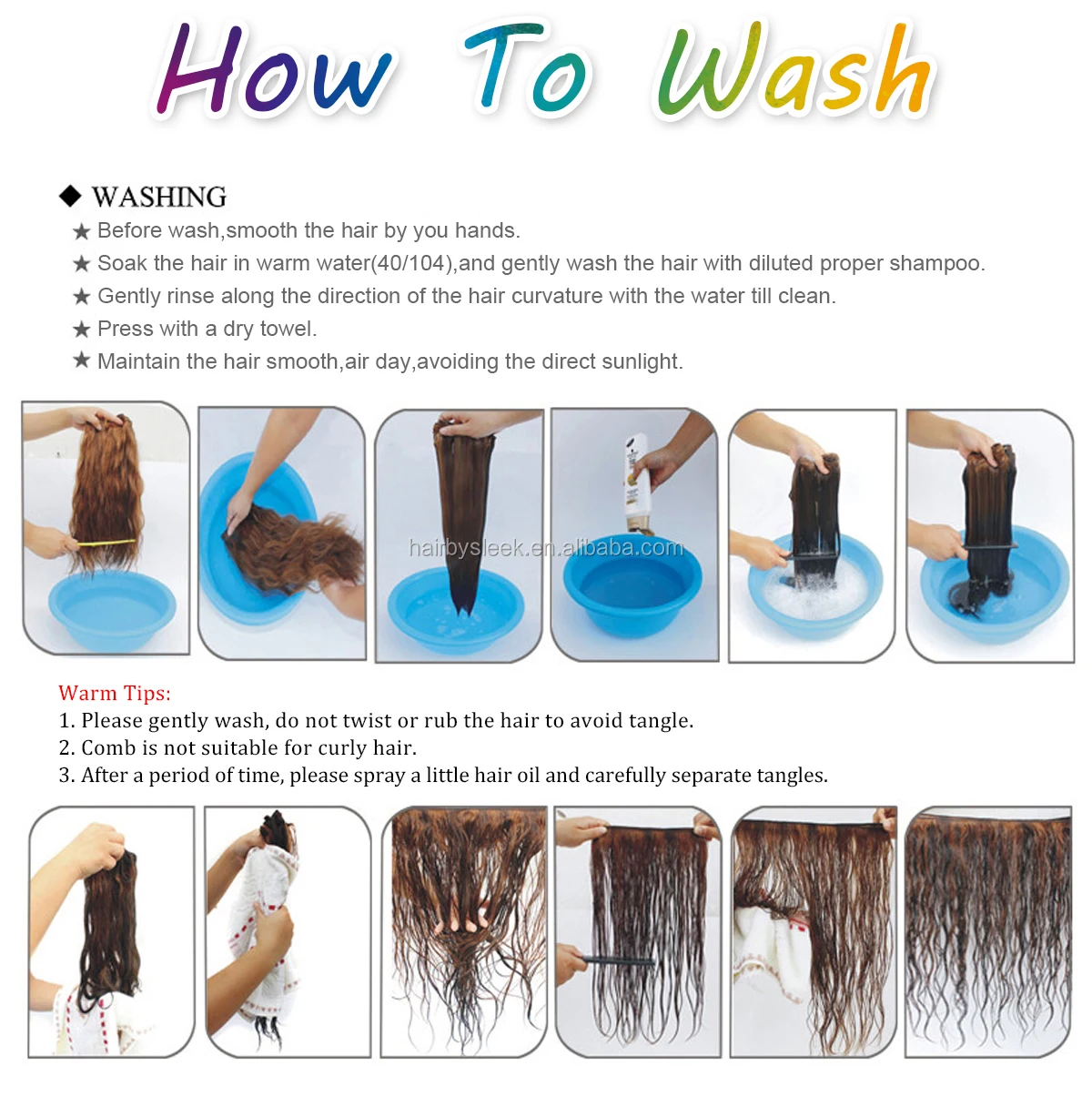 How To Wash

◆ WASHING

★ Before wash,smooth the hair by you hands.

★ Soak the hair in warm water(40/104),and gently wash the hair with diluted proper shampoo.

★ Gently rinse along the direction of the hair curvature with the water till clean.

★ Press with a dry towel.

★ Maintain the hair smooth,air day,avoiding the direct sunlight.

hairbysleek.en.alibaba.com

Warm Tips:
1. Please gently wash, do not twist or rub the hair to avoid tangle.
2. Comb is not suitable for curly hair.
3. After a period of time, please spray a little hair oil and carefully separate tangles.