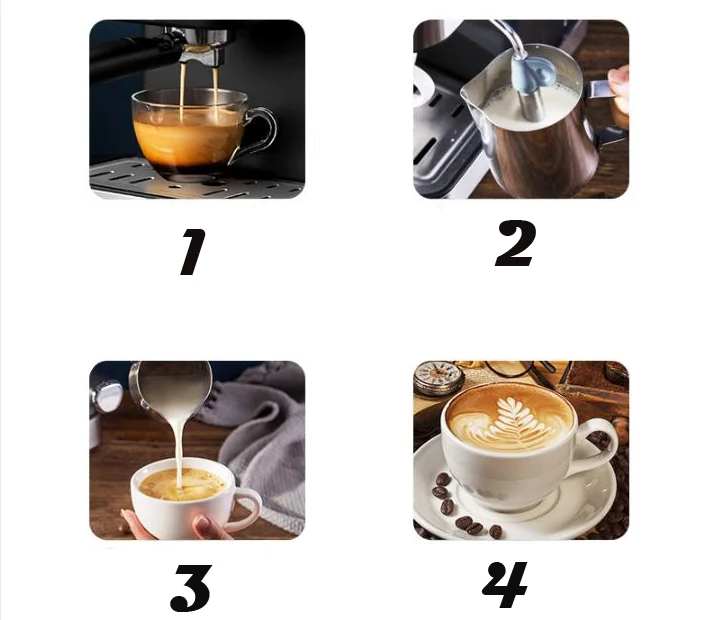 1

2

3

4