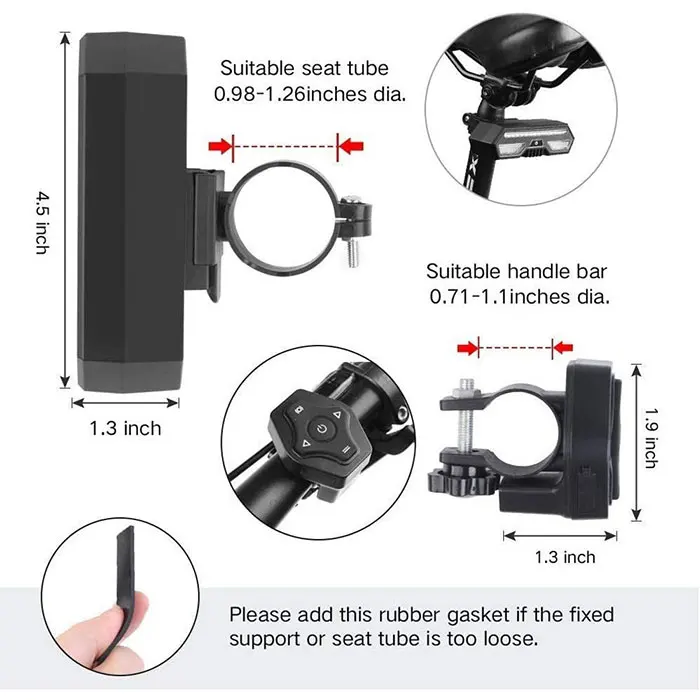 Suitable seat tube
0.98-1.26inches dia.

4.5 inch

1.3 inch

Suitable handle bar
0.71-1.1inches dia.

1.9 inch

1.3 inch

Please add this rubber gasket if the fixed support or seat tube is too loose.