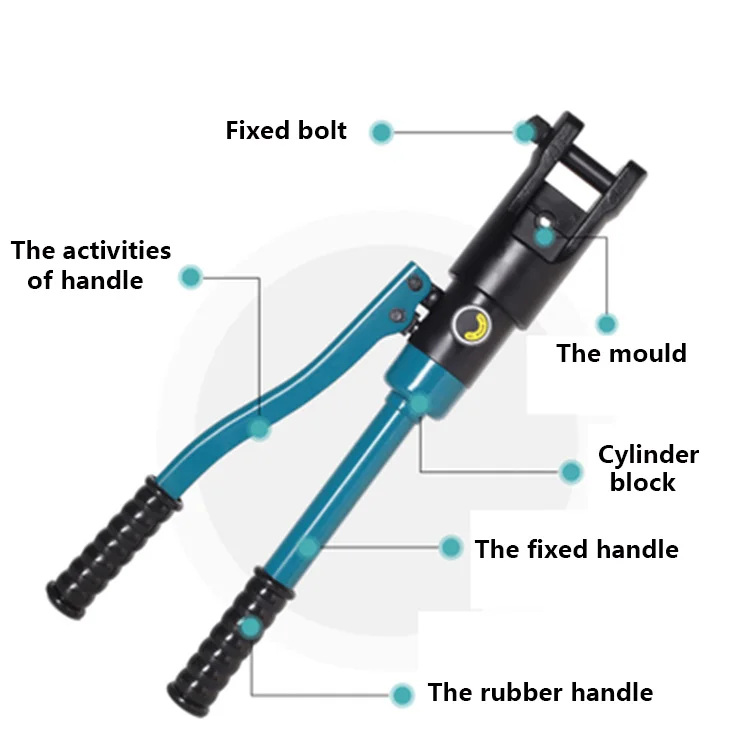 Fixed bolt

The activities of handle

The mould

Cylinder block

The fixed handle

The rubber handle