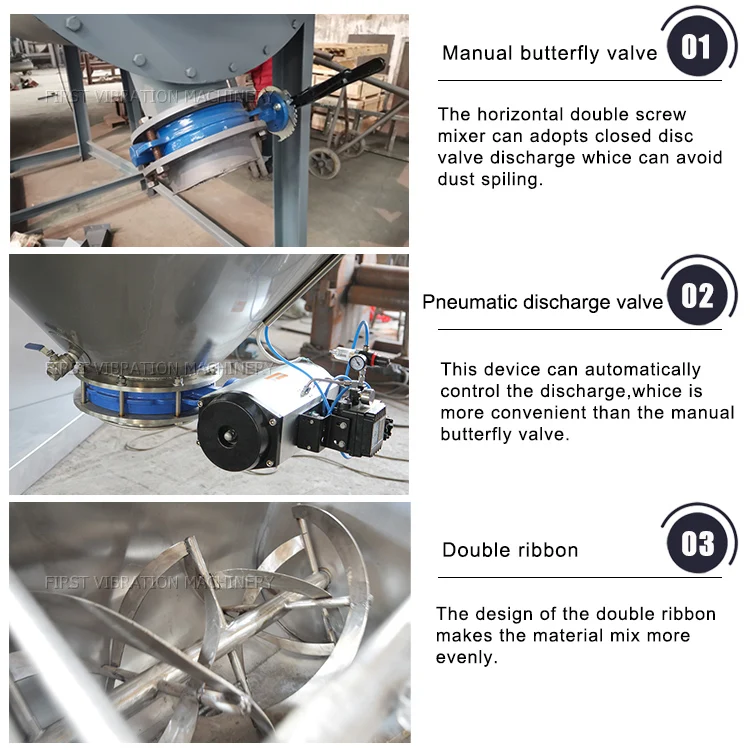 FIRST VIBRATION MACHINERY

Manual butterfly valve 01

The horizontal double screw mixer can adopts closed disc valve discharge whice can avoid dust spiling.

FIRST VIBRATION MACHINERY

Pneumatic discharge valve 02

This device can automatically control the discharge,whice is more convenient than the manual butterfly valve.

FIRST VIBRATION MACHINERY

Double ribbon 03

The design of the double ribbon makes the material mix more evenly.