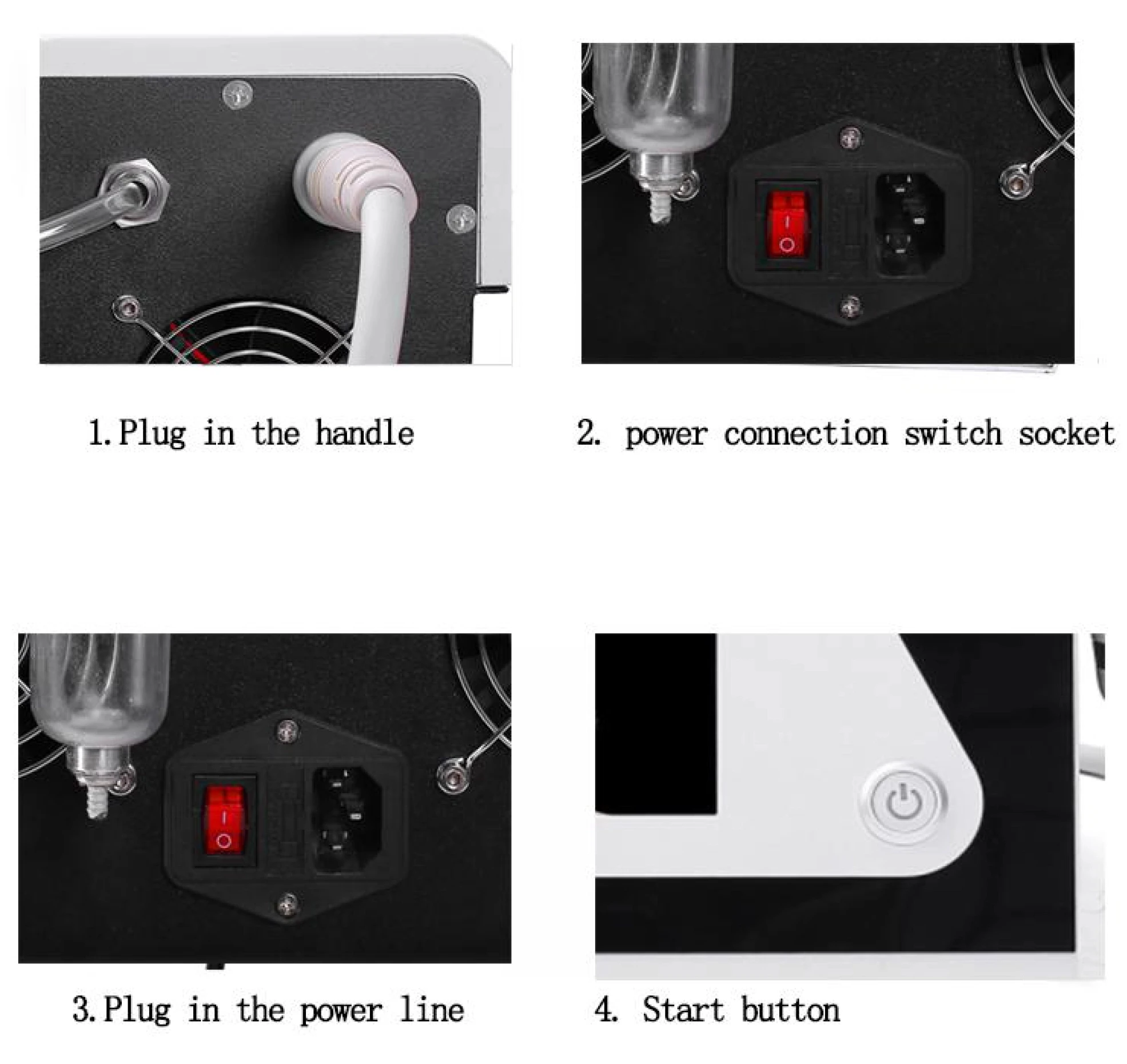 1. Plug in the handle

2. power connection switch socket

3. Plug in the power line

4. Start button