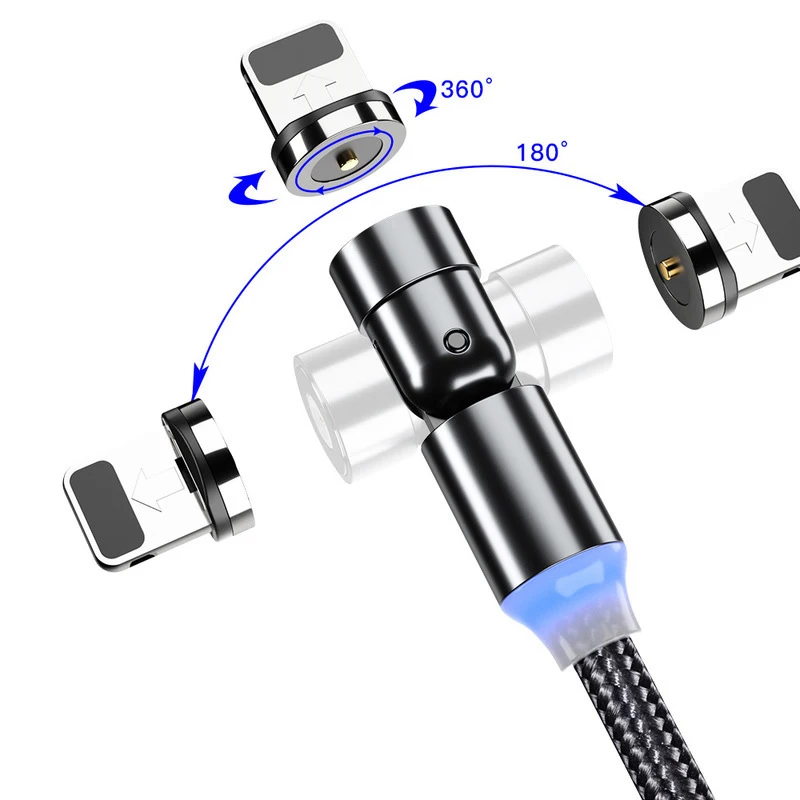 360°

180°