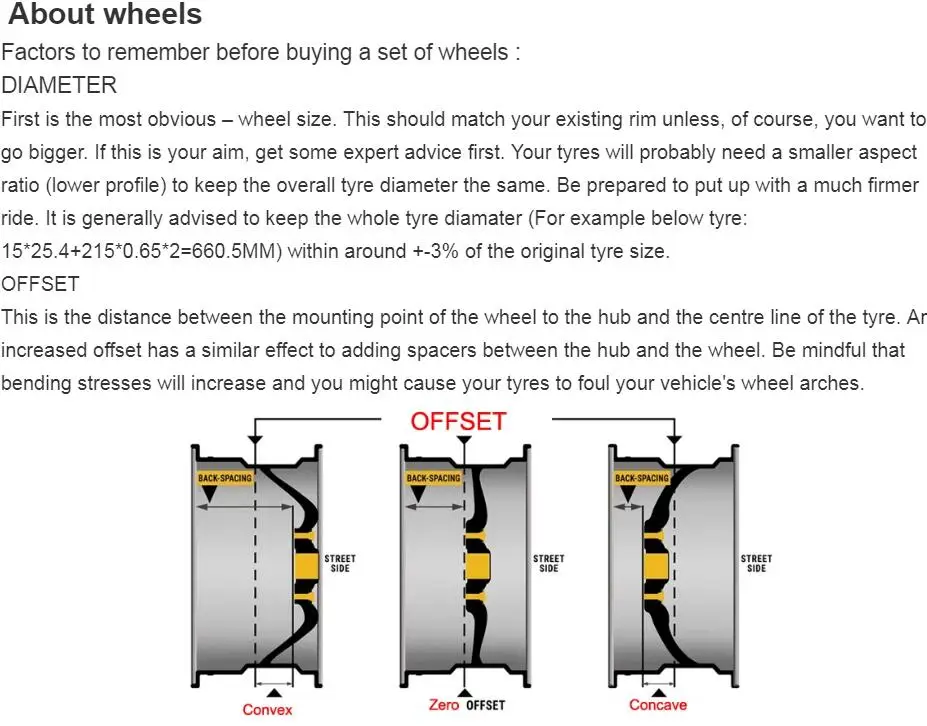 About wheels

Factors to remember before buying a set of wheels :

DIAMETER

First is the most obvious – wheel size. This should match your existing rim unless, of course, you want to go bigger. If this is your aim, get some expert advice first. Your tyres will probably need a smaller aspect ratio (lower profile) to keep the overall tyre diameter the same. Be prepared to put up with a much firmer ride. It is generally advised to keep the whole tyre diamater (For example below tyre: 15*25.4+215*0.65*2=660.5MM) within around +-3% of the original tyre size.

OFFSET

This is the distance between the mounting point of the wheel to the hub and the centre line of the tyre. Ar increased offset has a similar effect to adding spacers between the hub and the wheel. Be mindful that bending stresses will increase and you might cause your tyres to foul your vehicle's wheel arches.

OFFSET

BACK-SPACING

STREET SIDE

Convex

BACK-SPACING

STREET SIDE

Zero OFFSET

BACK-SPACING

STREET SIDE

Concave