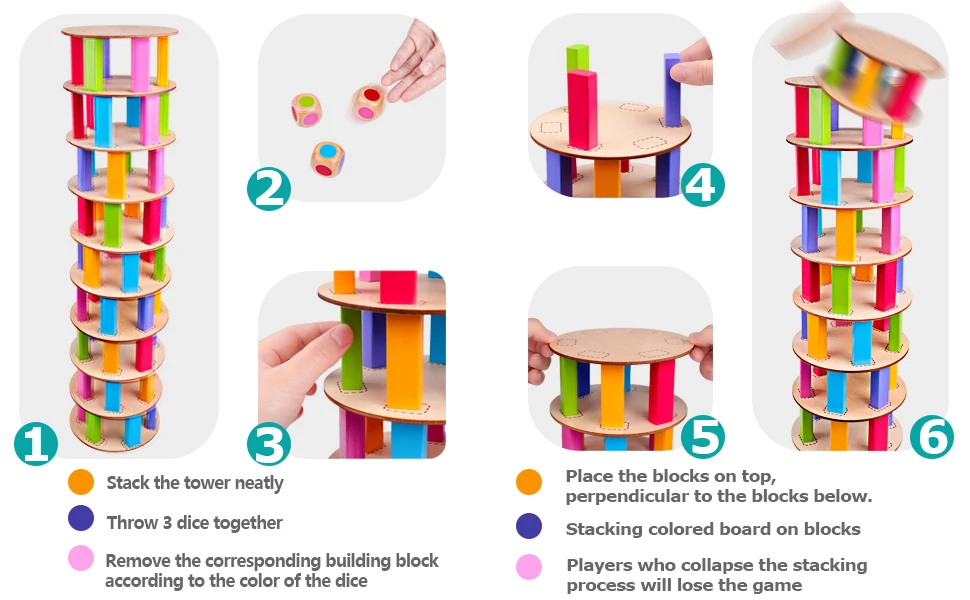 1

2

3

4

5

6

Stack the tower neatly

Throw 3 dice together

Remove the corresponding building block according to the color of the dice

Place the blocks on top, perpendicular to the blocks below.

Stacking colored board on blocks

Players who collapse the stacking process will lose the game