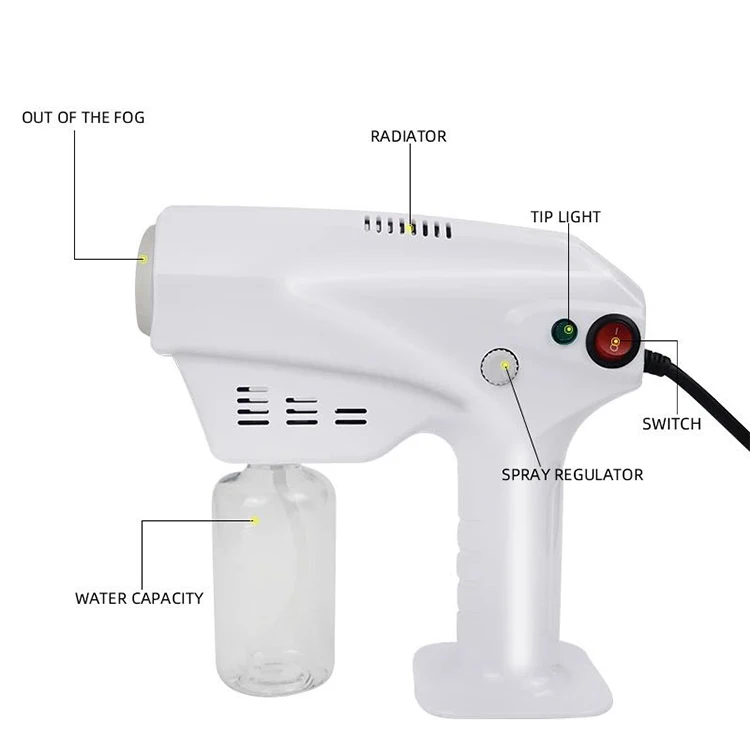 OUT OF THE FOG

RADIATOR

TIP LIGHT

SWITCH

SPRAY REGULATOR

WATER CAPACITY