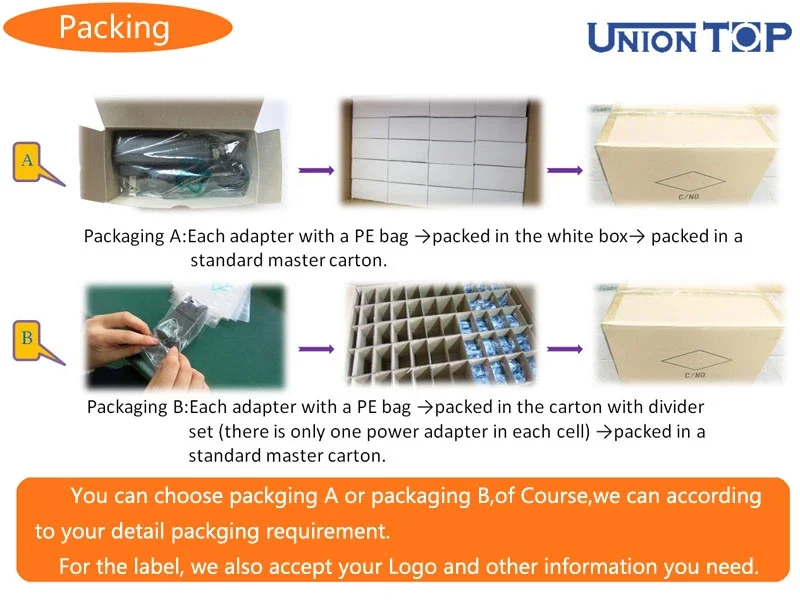 Packing

UNION TOP

A

C/NO

Packaging A:Each adapter with a PE bag →packed in the white box→ packed in a standard master carton.

B

C/NO

Packaging B:Each adapter with a PE bag →packed in the carton with divider set (there is only one power adapter in each cell) →packed in a standard master carton.

You can choose packging A or packaging B,of Course,we can according to your detail packging requirement.

For the label, we also accept your Logo and other information you need.