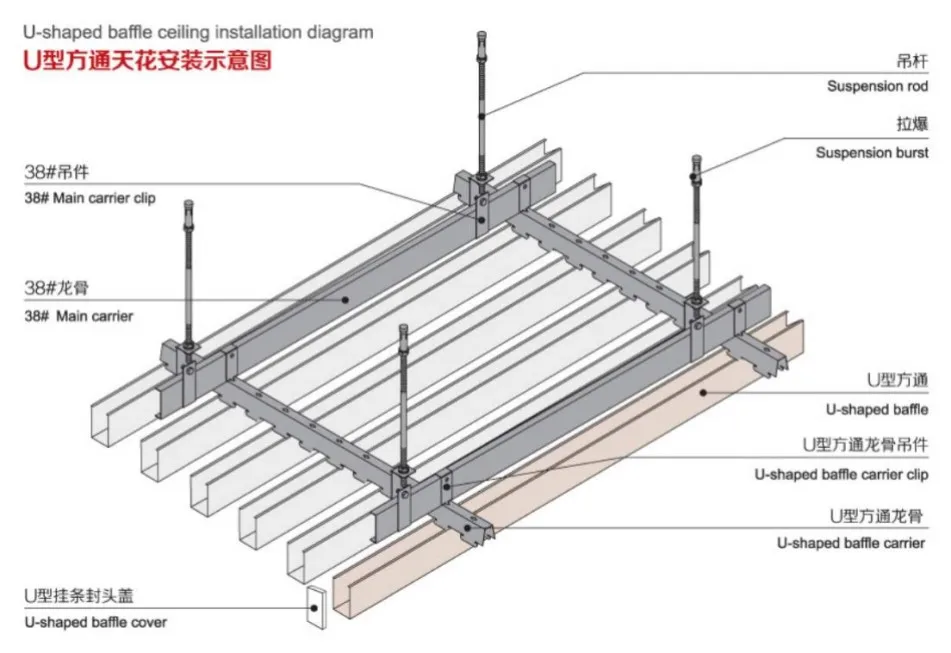 U-shaped baffle ceiling installation diagram
U型方通天花安装示意图

吊杆
Suspension rod

拉爆
Suspension burst

38#吊件
38# Main carrier clip

38#龙骨
38# Main carrier

U型方通
U-shaped baffle

U型方通龙骨吊件
U-shaped baffle carrier clip

U型方通龙骨
U-shaped baffle carrier

U型挂条封头盖
U-shaped baffle cover