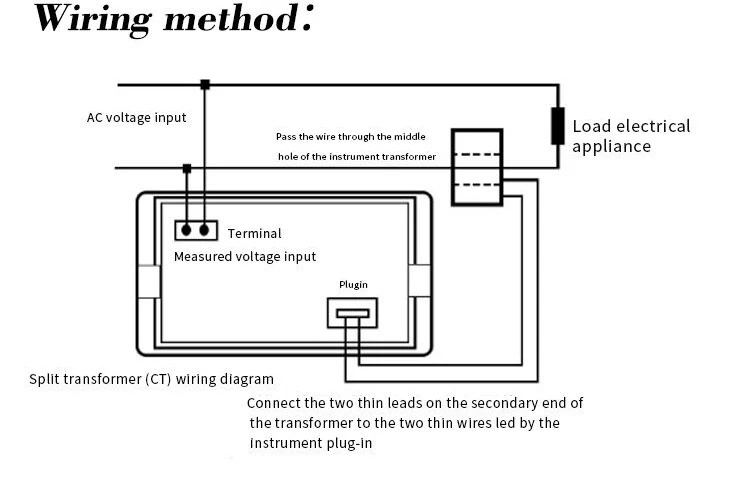 Wiring method:

AC voltage input

Pass the wire through the middle hole of the instrument transformer

Load electrical appliance

Terminal

Measured voltage input

Plugin

Split transformer (CT) wiring diagram

Connect the two thin leads on the secondary end of the transformer to the two thin wires led by the instrument plug-in