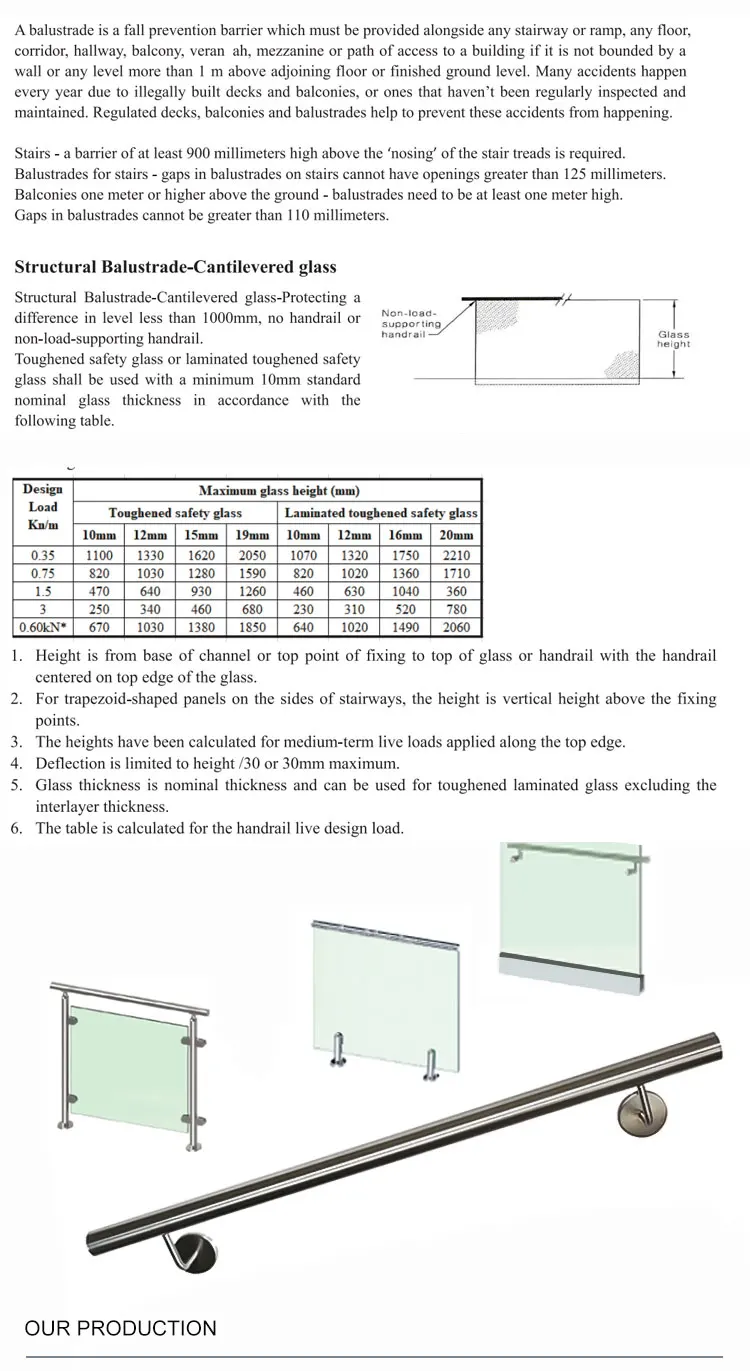 A balustrade is a fall prevention barrier which must be provided alongside any stairway or ramp, any floor, corridor, hallway, balcony, veran ah, mezzanine or path of access to a building if it is not bounded by a wall or any level more than 1 m above adjoining floor or finished ground level. Many accidents happen every year due to illegally built decks and balconies, or ones that haven't been regularly inspected and maintained. Regulated decks, balconies and balustrades help to prevent these accidents from happening.

Stairs - a barrier of at least 900 millimeters high above the 'nosing' of the stair treads is required.
Balustrades for stairs - gaps in balustrades on stairs cannot have openings greater than 125 millimeters.
Balconies one meter or higher above the ground - balustrades need to be at least one meter high.
Gaps in balustrades cannot be greater than 110 millimeters.

Structural Balustrade-Cantilevered glass

Structural Balustrade-Cantilevered glass-Protecting a difference in level less than 1000mm, no handrail or non-load-supporting handrail.
Toughened safety glass or laminated toughened safety glass shall be used with a minimum 10mm standard nominal glass thickness in accordance with the following table.

Non-load-supporting handrail
Glass height

| Design Load Kn/m | Maximum glass height (mm) | | | | | | | |
|---|---|---|---|---|---|---|---|---|
| | Toughened safety glass | | | | Laminated toughened safety glass | | | |
| | 10mm | 12mm | 15mm | 19mm | 10mm | 12mm | 16mm | 20mm |
| 0.35 | 1100 | 1330 | 1620 | 2050 | 1070 | 1320 | 1750 | 2210 |
| 0.75 | 820 | 1030 | 1280 | 1590 | 820 | 1020 | 1360 | 1710 |
| 1.5 | 470 | 640 | 930 | 1260 | 460 | 630 | 1040 | 360 |
| 3 | 250 | 340 | 460 | 680 | 230 | 310 | 520 | 780 |
| 0.60kN* | 670 | 1030 | 1380 | 1850 | 640 | 1020 | 1490 | 2060 |

1. Height is from base of channel or top point of fixing to top of glass or handrail with the handrail centered on top edge of the glass.
2. For trapezoid-shaped panels on the sides of stairways, the height is vertical height above the fixing points.
3. The heights have been calculated for medium-term live loads applied along the top edge.
4. Deflection is limited to height /30 or 30mm maximum.
5. Glass thickness is nominal thickness and can be used for toughened laminated glass excluding the interlayer thickness.
6. The table is calculated for the handrail live design load.

OUR PRODUCTION